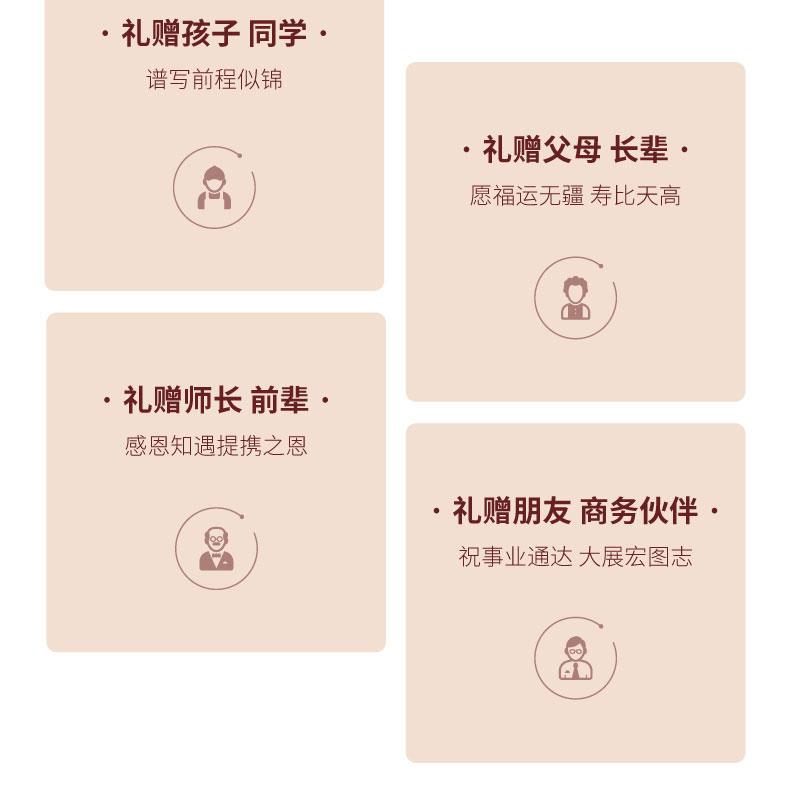 · 礼赠孩子 同学 ·
谱写前程似锦

· 礼赠师长 前辈 ·
感恩知遇提携之恩

· 礼赠父母 长辈 ·
愿福运无疆 寿比天高

· 礼赠朋友 商务伙伴 ·
祝事业通达 大展宏图志