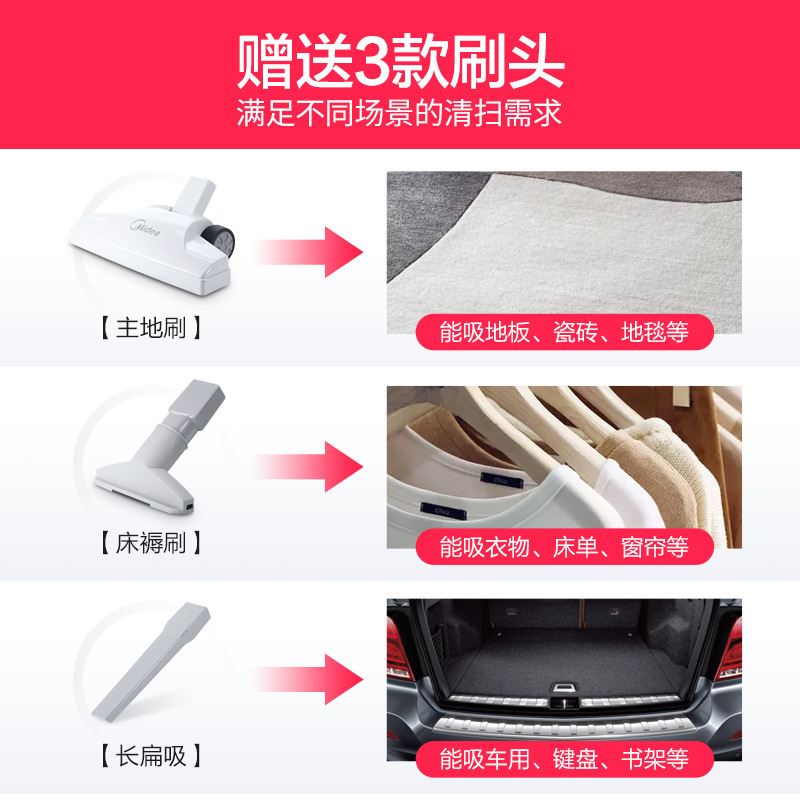 赠送3款刷头
满足不同场景的清扫需求

Midea

【主地刷】

能吸地板、瓷砖、地毯等

【床褥刷】

能吸衣物、床单、窗帘等

【长扁吸】

能吸车用、键盘、书架等