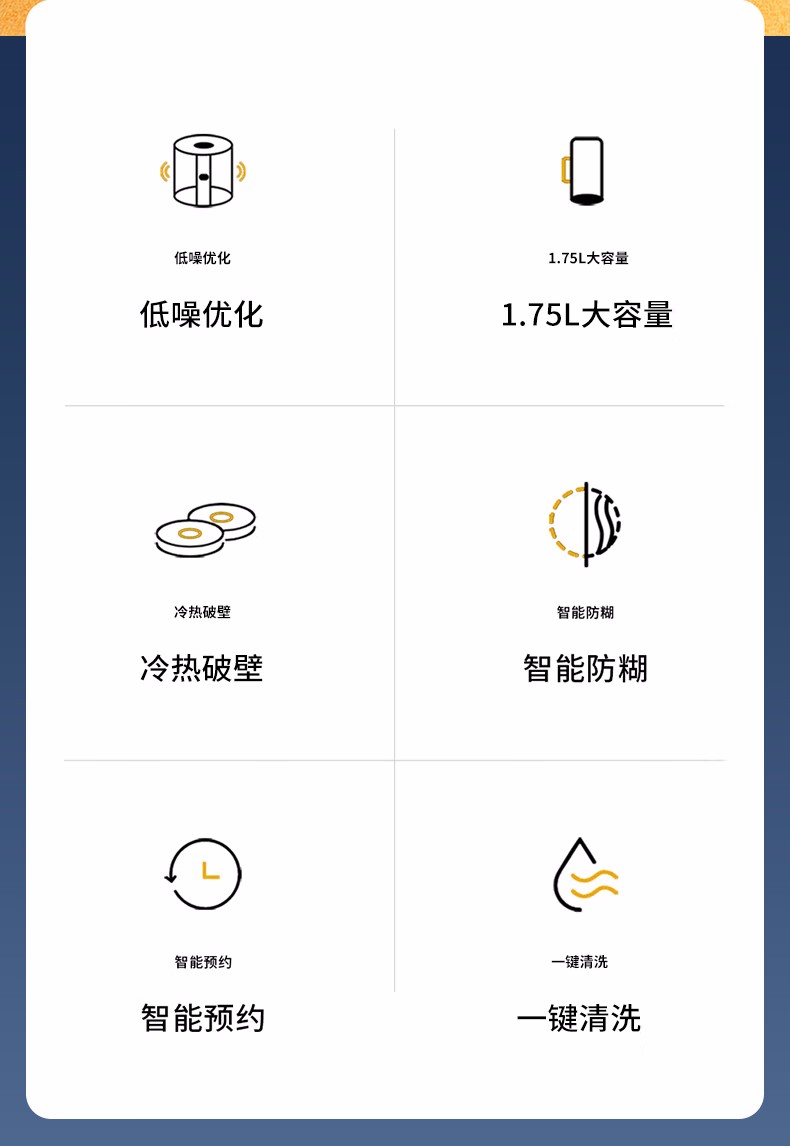 低噪优化

低噪优化

1.75L大容量

1.75L大容量

冷热破壁

冷热破壁

智能防糊

智能防糊

智能预约

智能预约

一键清洗

一键清洗