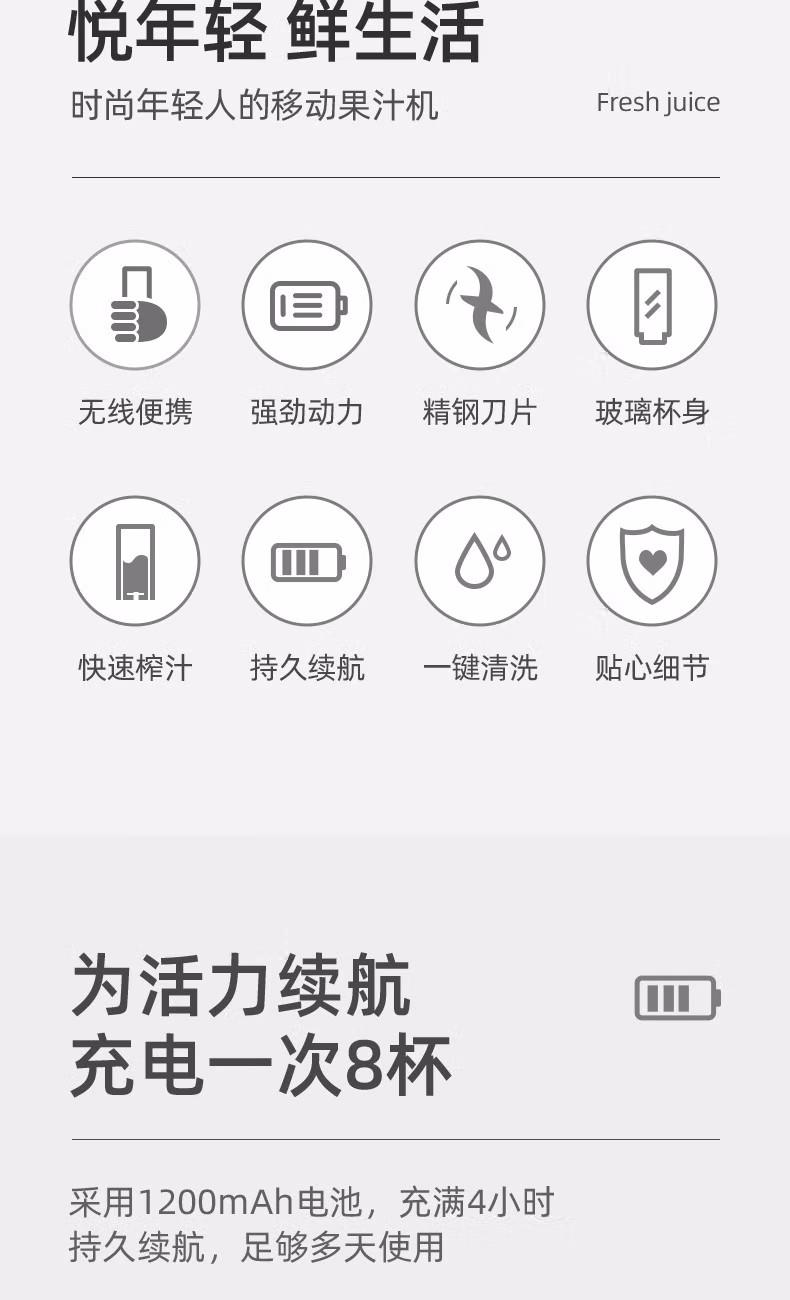 悦年轻 鲜生活

时尚年轻人的移动果汁机

Fresh juice

无线便携 强劲动力 精钢刀片 玻璃杯身

快速榨汁 持久续航 一键清洗 贴心细节

为活力续航
充电一次8杯

采用1200mAh电池，充满4小时
持久续航，足够多天使用