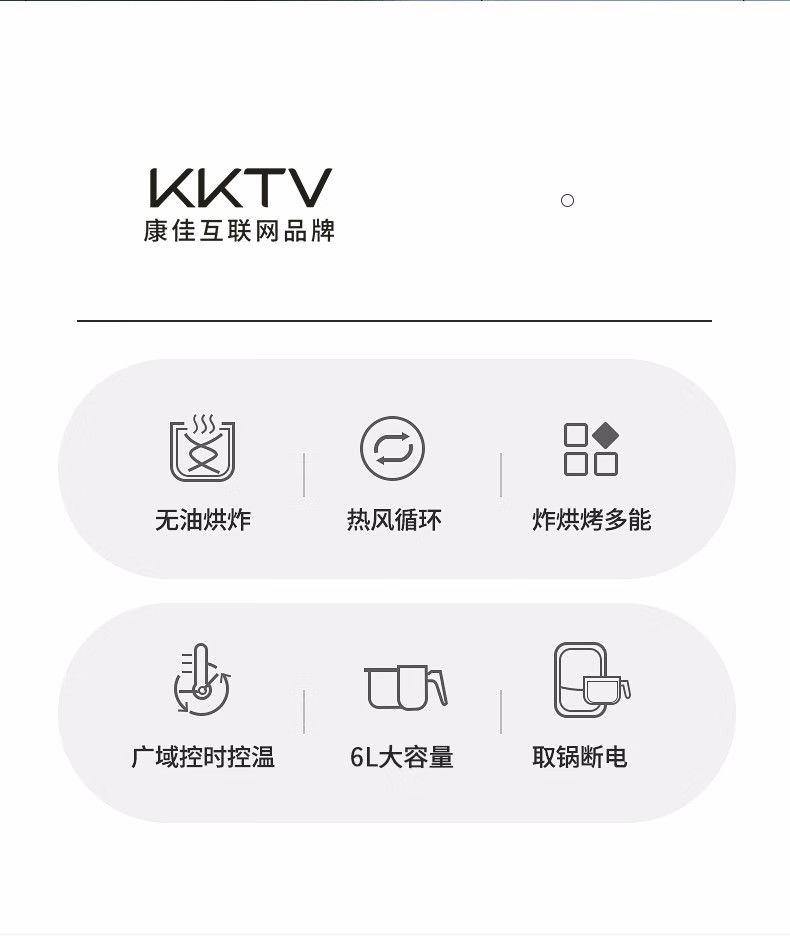 KKTV
康佳互联网品牌

无油烘炸

热风循环

炸烘烤多能

广域控时控温

6L大容量

取锅断电