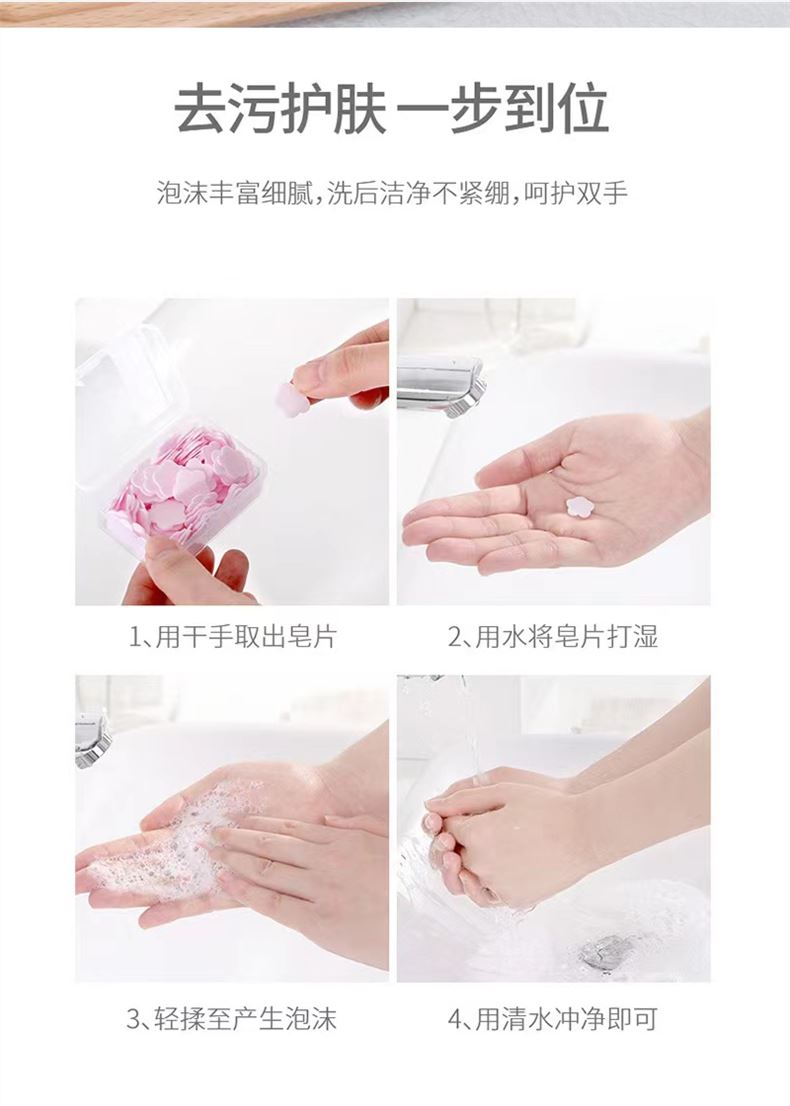 去污护肤 一步到位

泡沫丰富细腻，洗后洁净不紧绷，呵护双手

1、用干手取出皂片

2、用水将皂片打湿

3、轻揉至产生泡沫

4、用清水冲净即可