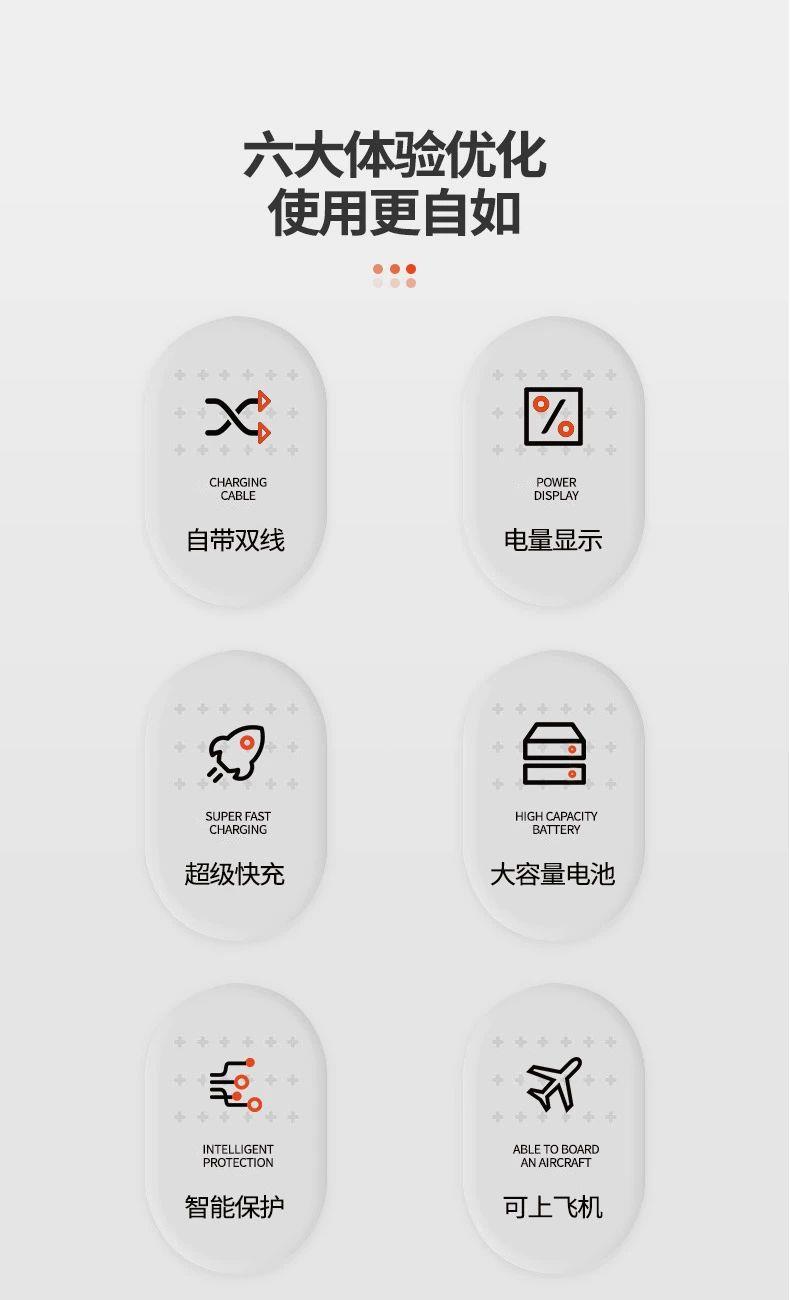 六大体验优化
使用更自如

CHARGING
CABLE
自带双线

POWER
DISPLAY
电量显示

SUPER FAST
CHARGING
超级快充

HIGH CAPACITY
BATTERY
大容量电池

INTELLIGENT
PROTECTION
智能保护

ABLE TO BOARD
AN AIRCRAFT
可上飞机