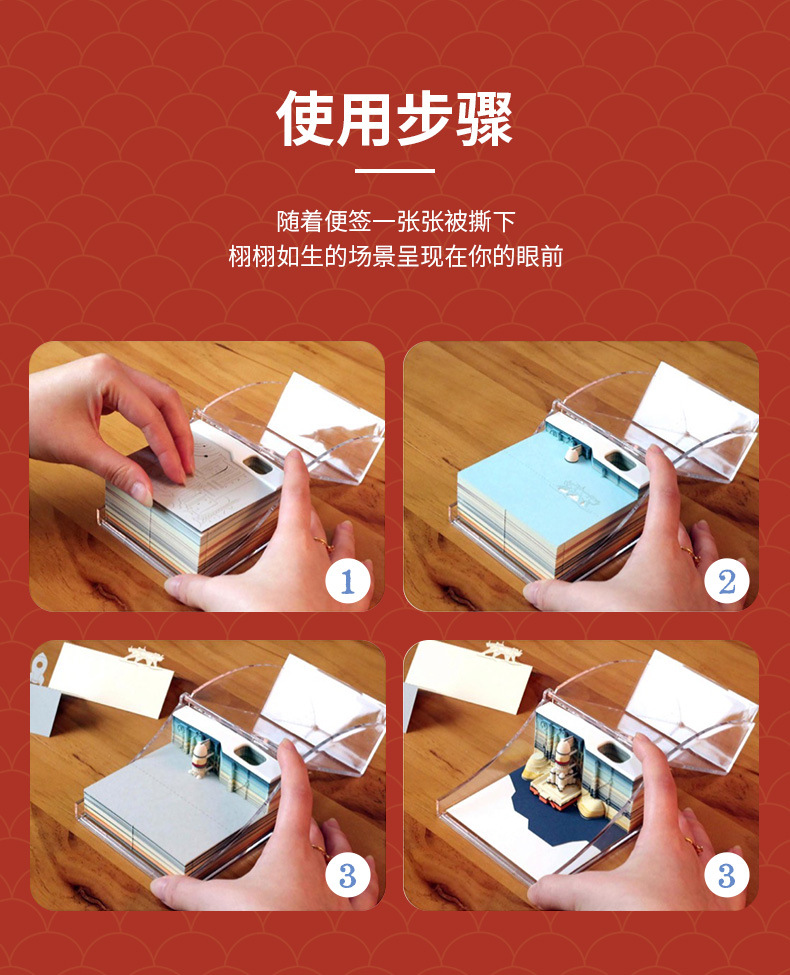 使用步骤

随着便签一张张被撕下
栩栩如生的场景呈现在你的眼前

1

2

3

3