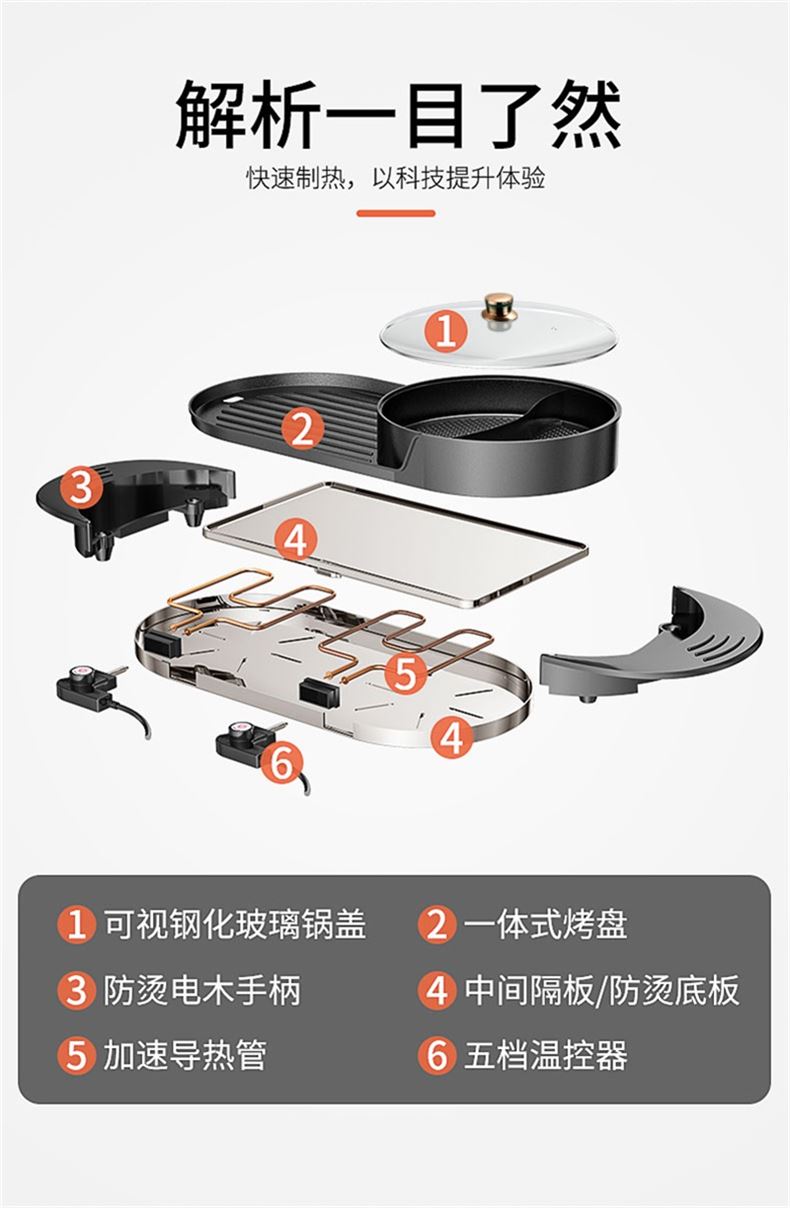 解析一目了然

快速制热，以科技提升体验

1
2
3
4
5
4
6

1 可视钢化玻璃锅盖
2 一体式烤盘
3 防烫电木手柄
4 中间隔板/防烫底板
5 加速导热管
6 五档温控器