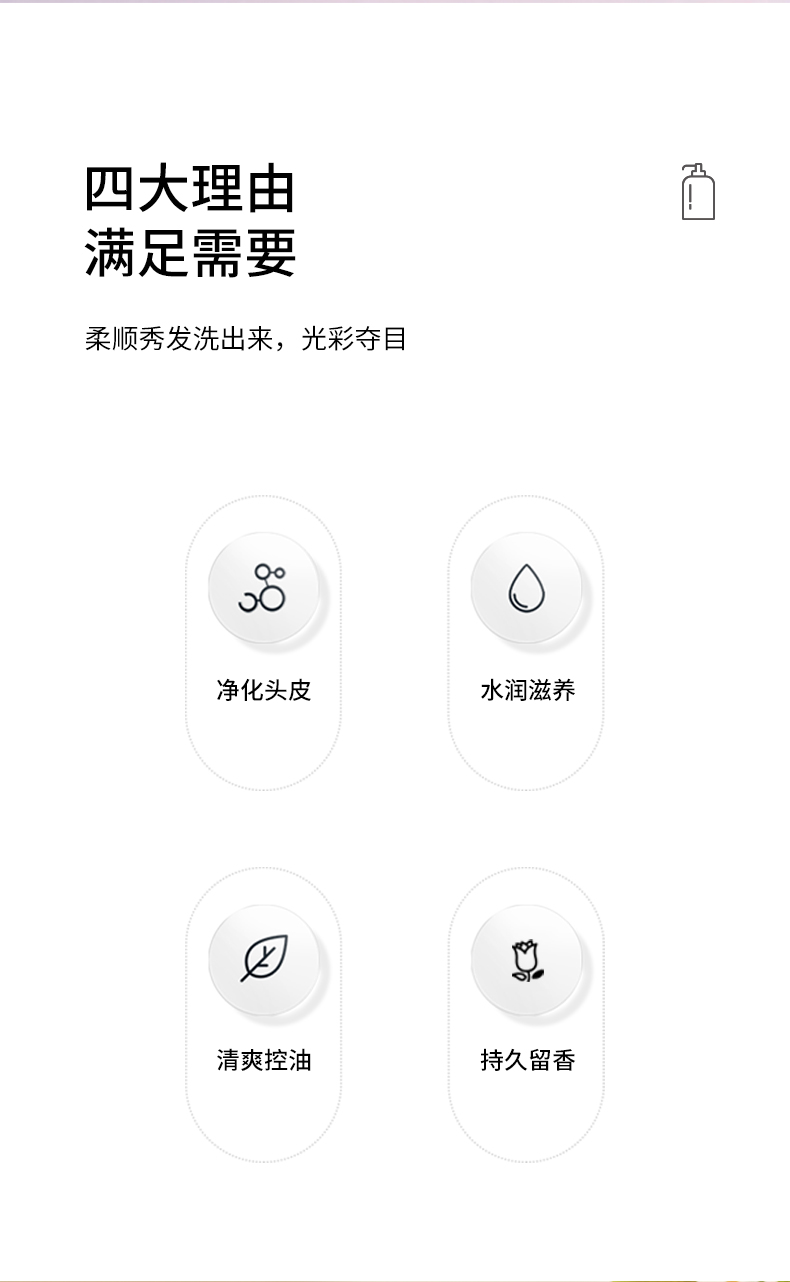 四大理由
满足需要

柔顺秀发洗出来，光彩夺目

净化头皮

水润滋养

清爽控油

持久留香