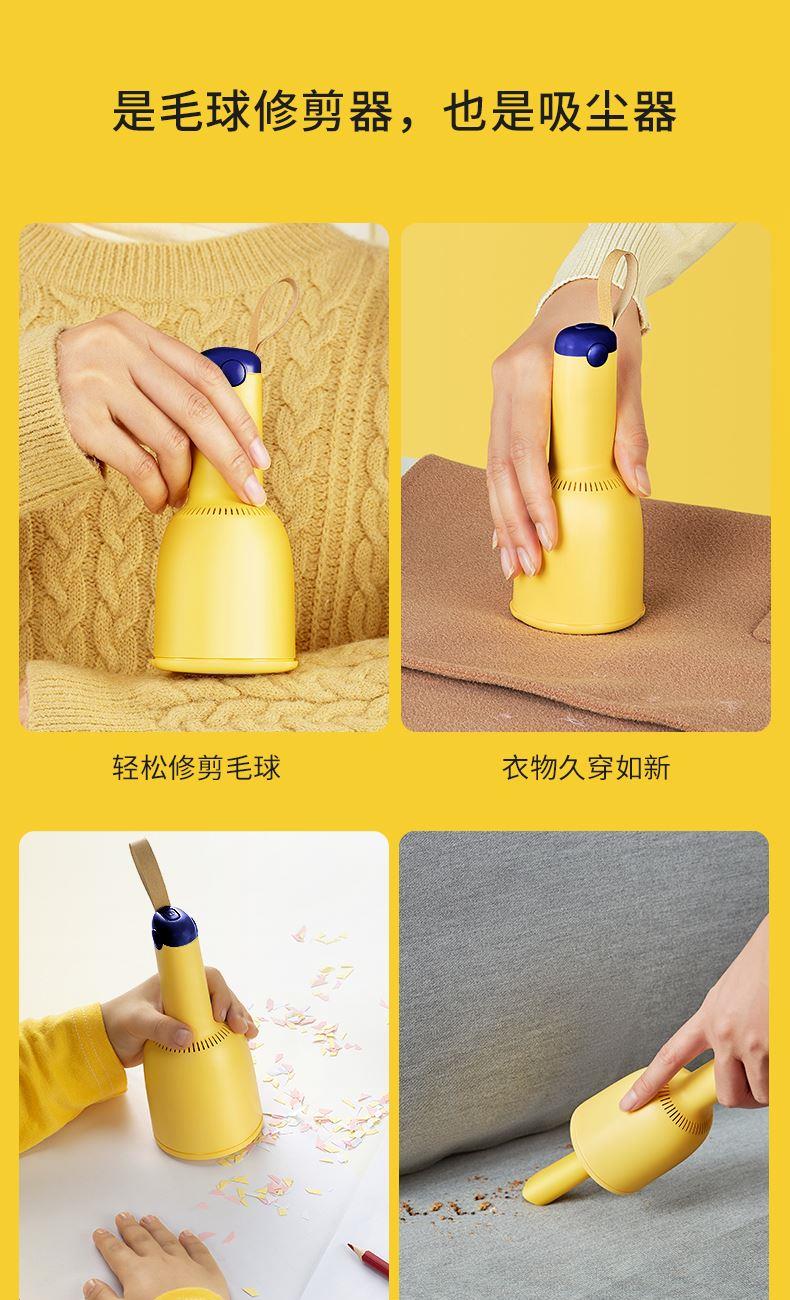 是毛球修剪器，也是吸尘器

轻松修剪毛球

衣物久穿如新