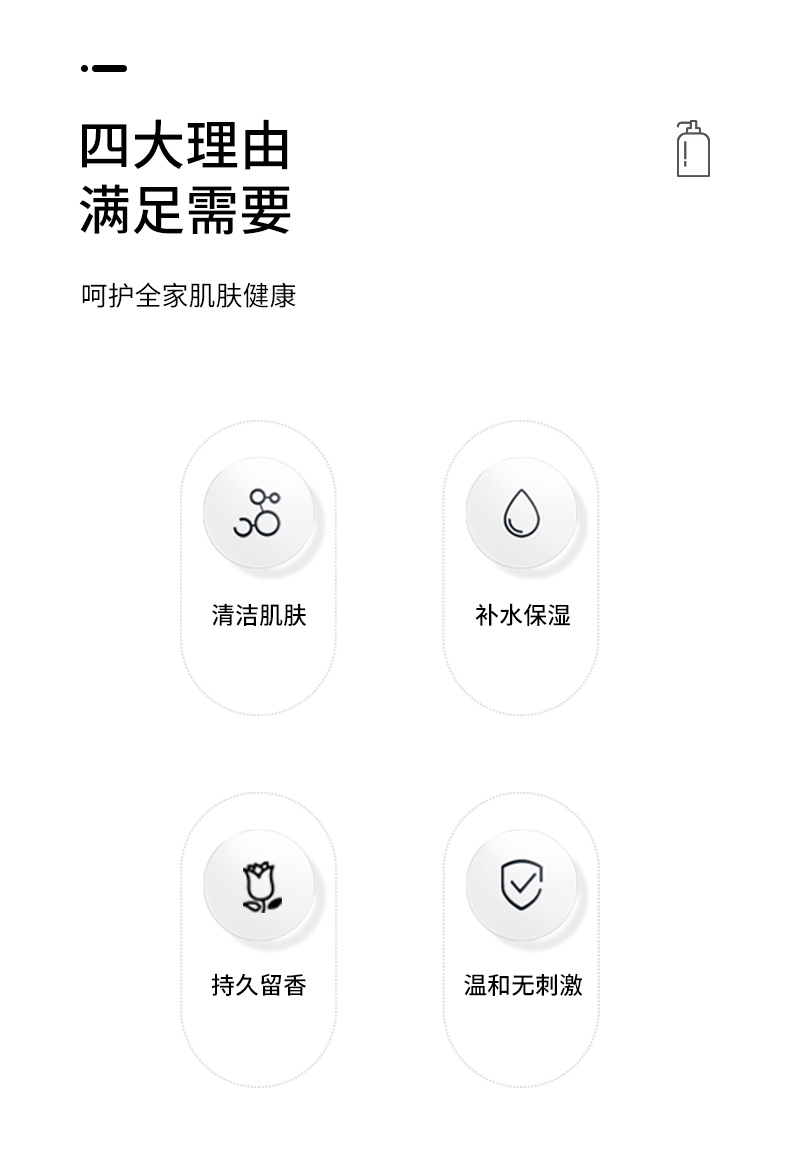 四大理由
满足需要

呵护全家肌肤健康

清洁肌肤

补水保湿

持久留香

温和无刺激