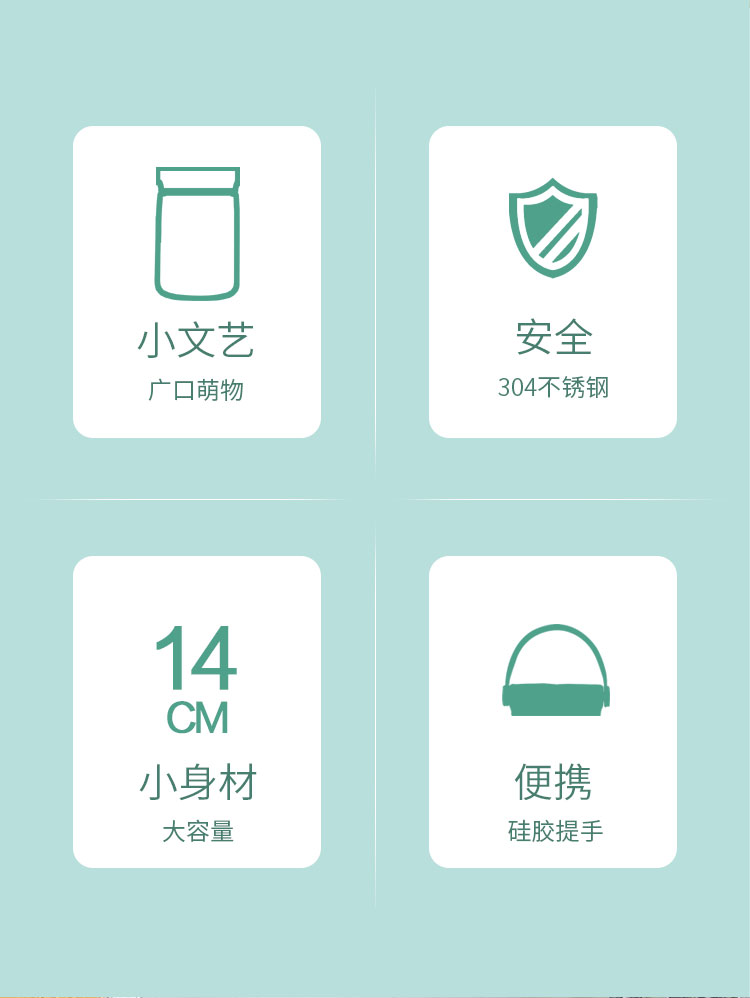 小文艺
广口萌物

安全
304不锈钢

14
CM
小身材
大容量

便携
硅胶提手