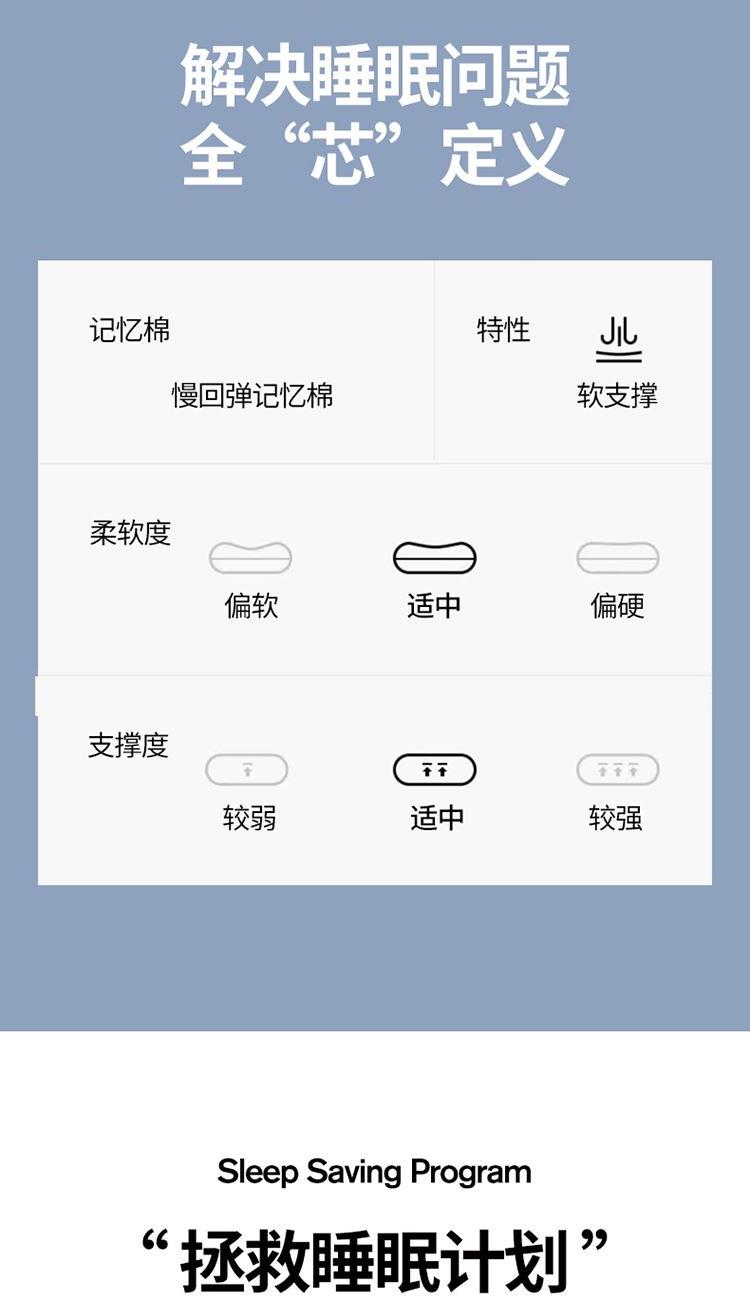 解决睡眠问题
全“芯”定义

记忆棉
慢回弹记忆棉

特性
软支撑

柔软度
偏软 适中 偏硬

支撑度
较弱 适中 较强

Sleep Saving Program
“拯救睡眠计划”