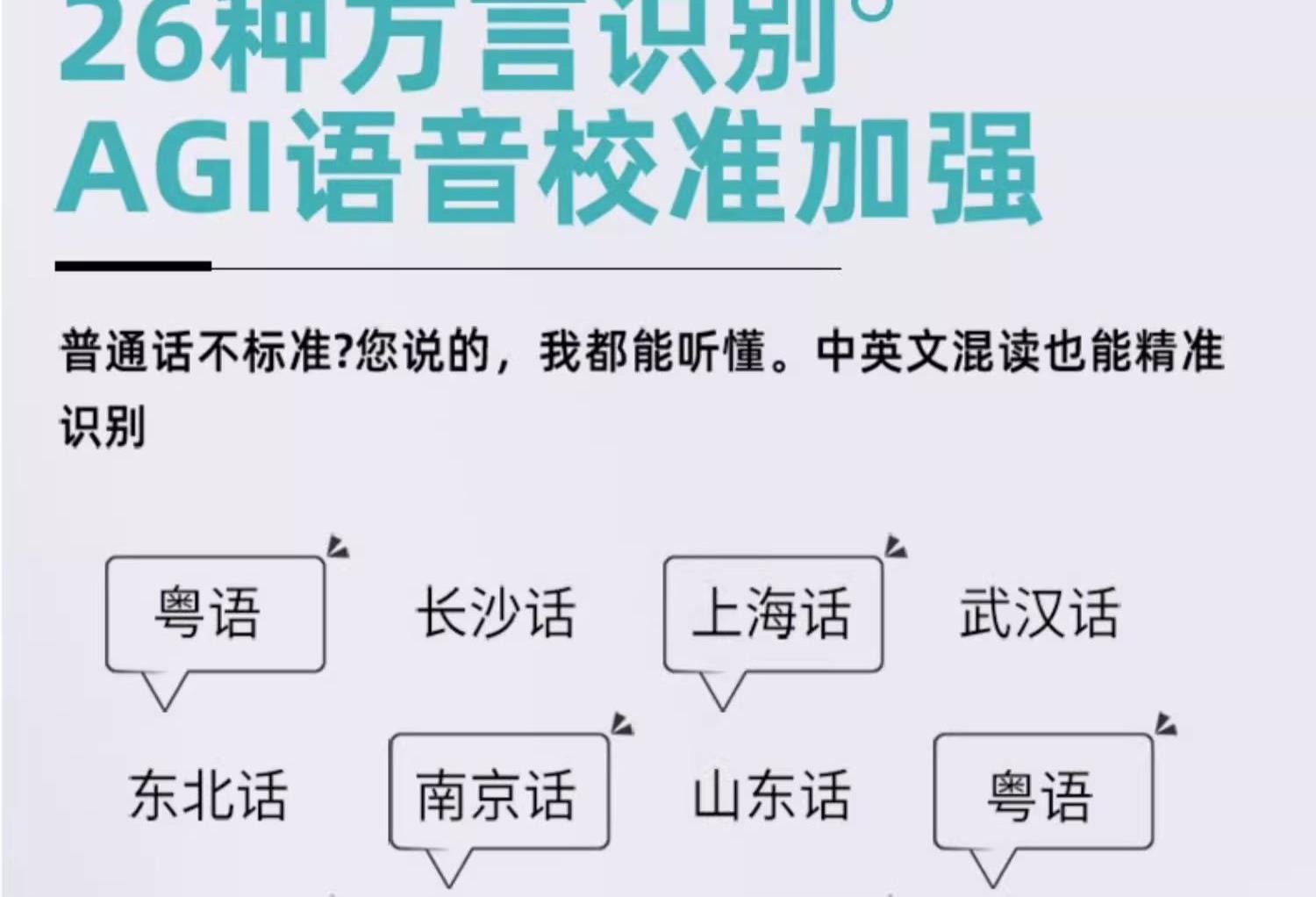 26种方言识别°
AGI语音校准加强

普通话不标准?您说的，我都能听懂。中英文混读也能精准识别

粤语 长沙话 上海话 武汉话

东北话 南京话 山东话 粤语