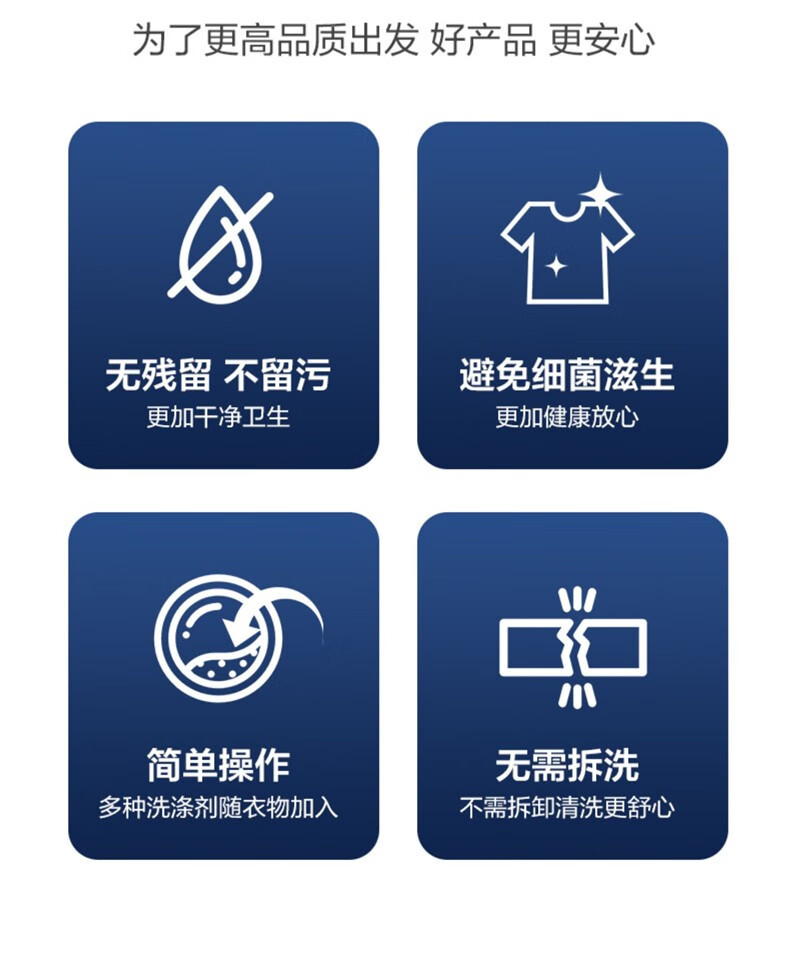 为了更高品质出发 好产品 更安心

无残留 不留污
更加干净卫生

避免细菌滋生
更加健康放心

简单操作
多种洗涤剂随衣物加入

无需拆洗
不需拆卸清洗更舒心