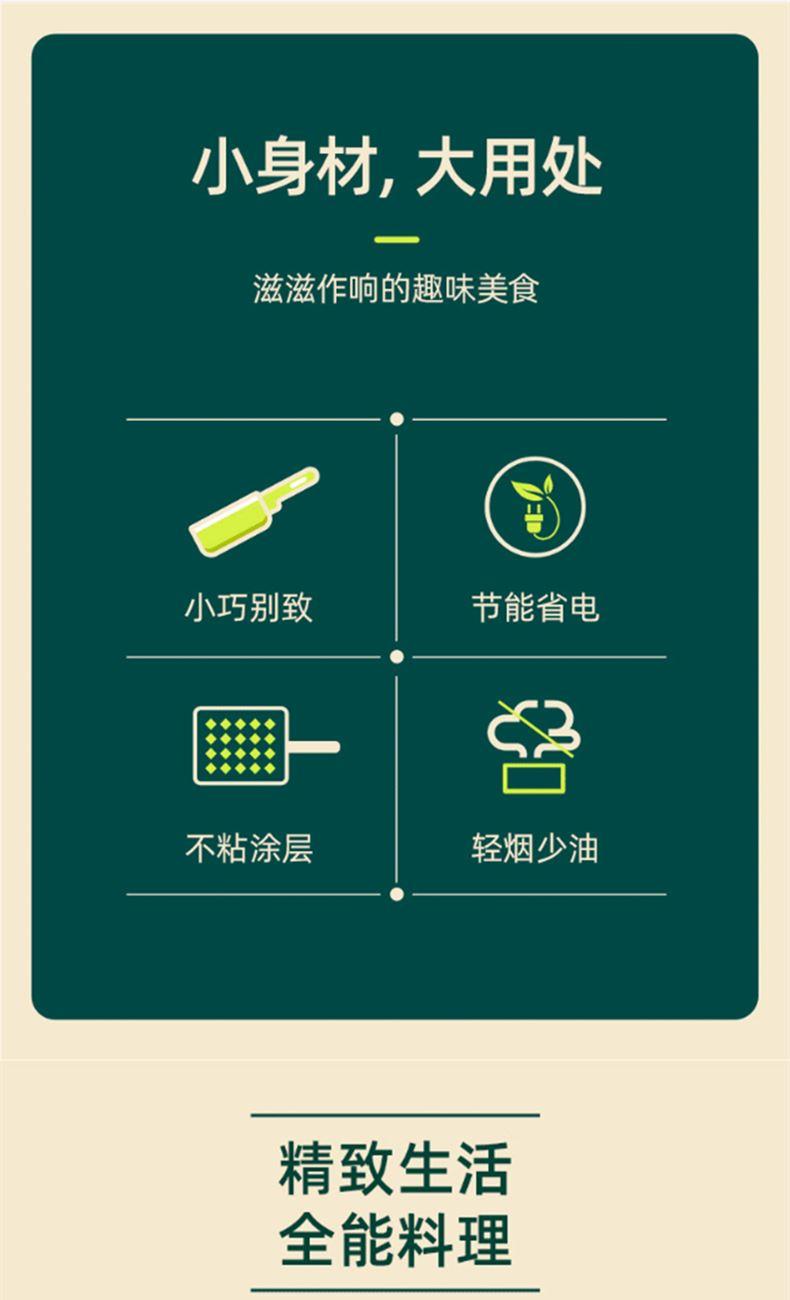 小身材，大用处

滋滋作响的趣味美食

小巧别致

节能省电

不粘涂层

轻烟少油

精致生活
全能料理