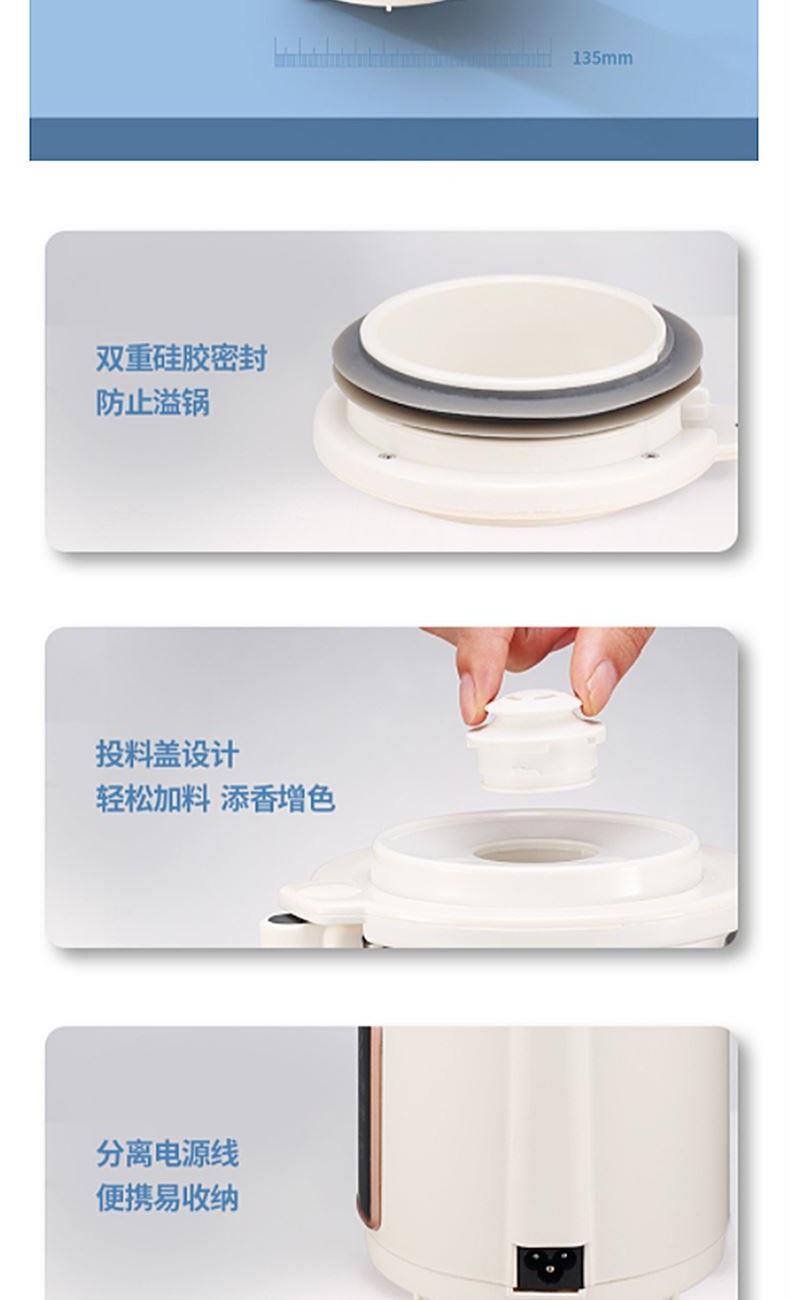 135mm

双重硅胶密封
防止溢锅

投料盖设计
轻松加料 添香增色

分离电源线
便携易收纳