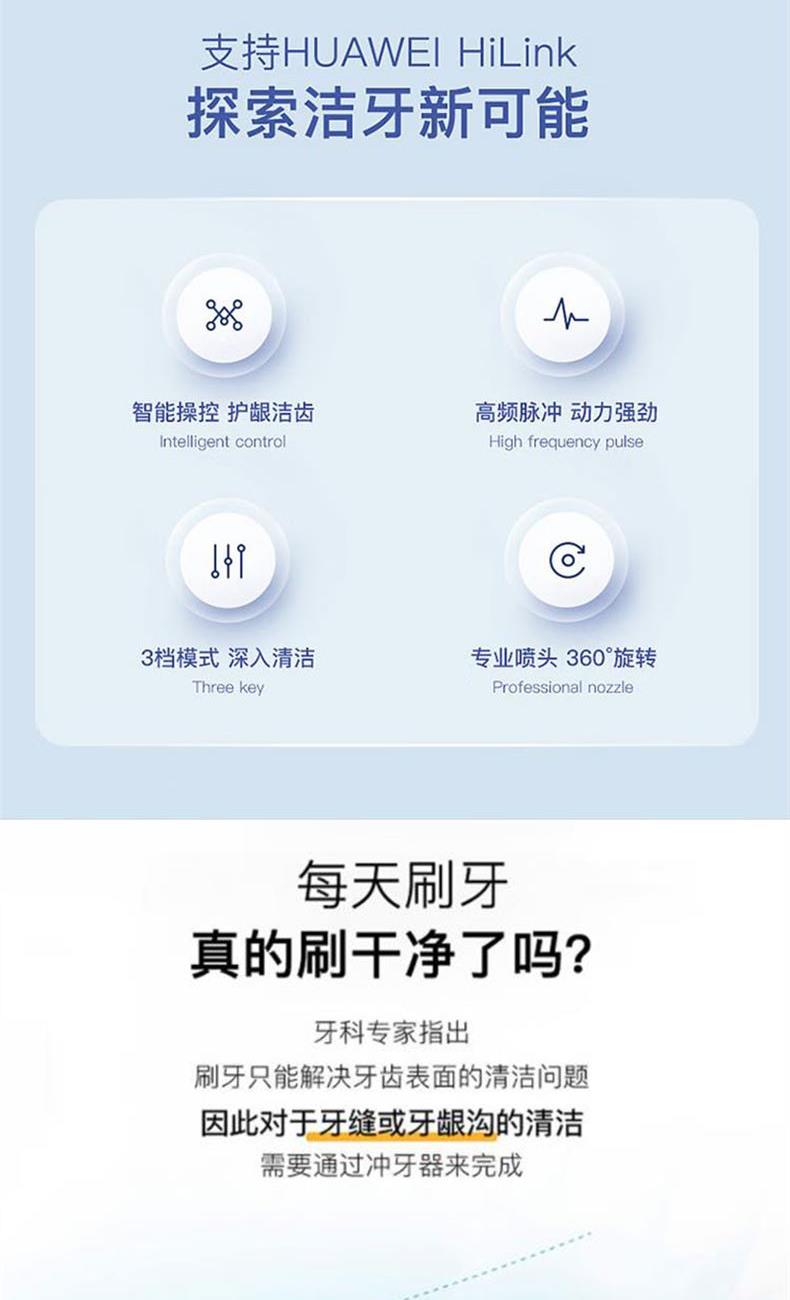 支持HUAWEI HiLink
探索洁牙新可能

智能操控 护龈洁齿
Intelligent control

高频脉冲 动力强劲
High frequency pulse

3档模式 深入清洁
Three key

专业喷头 360°旋转
Professional nozzle

每天刷牙
真的刷干净了吗?

牙科专家指出
刷牙只能解决牙齿表面的清洁问题
因此对于牙缝或牙龈沟的清洁
需要通过冲牙器来完成