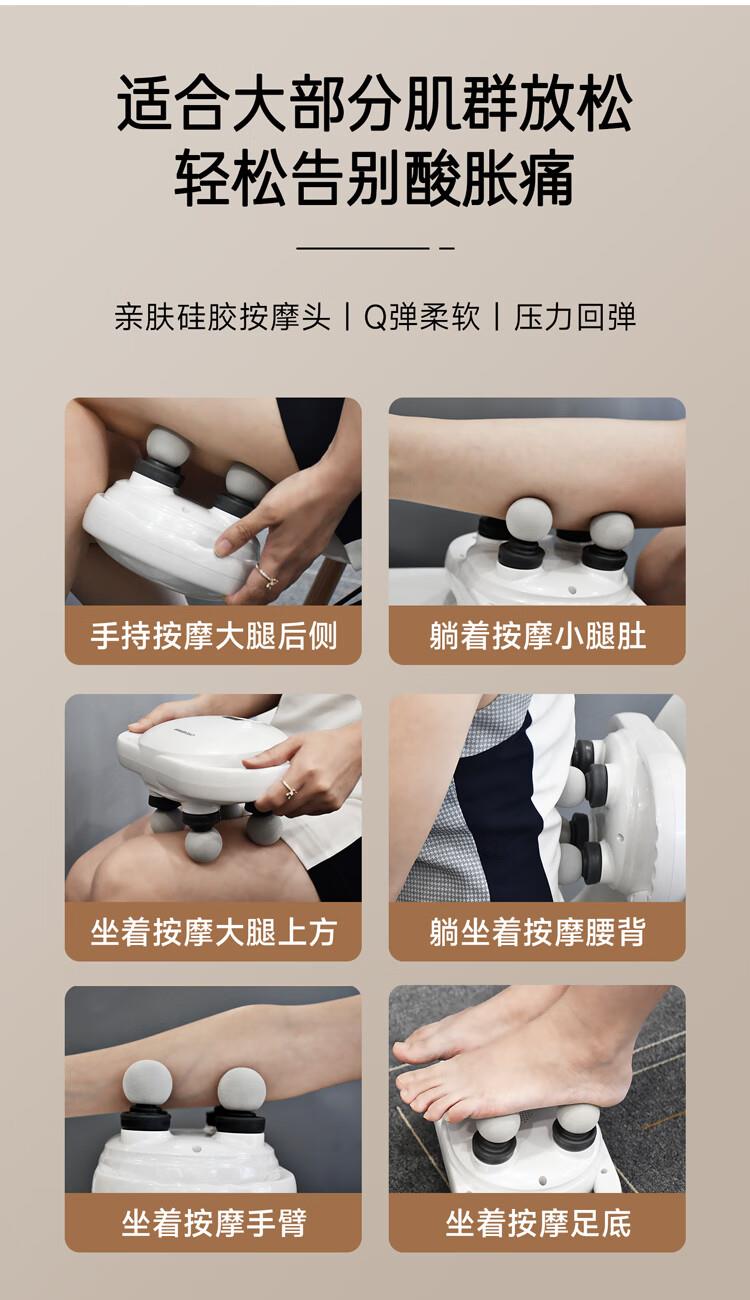 适合大部分肌群放松
轻松告别酸胀痛

亲肤硅胶按摩头 | Q弹柔软 | 压力回弹

手持按摩大腿后侧

躺着按摩小腿肚

坐着按摩大腿上方

躺坐着按摩腰背

坐着按摩手臂

坐着按摩足底