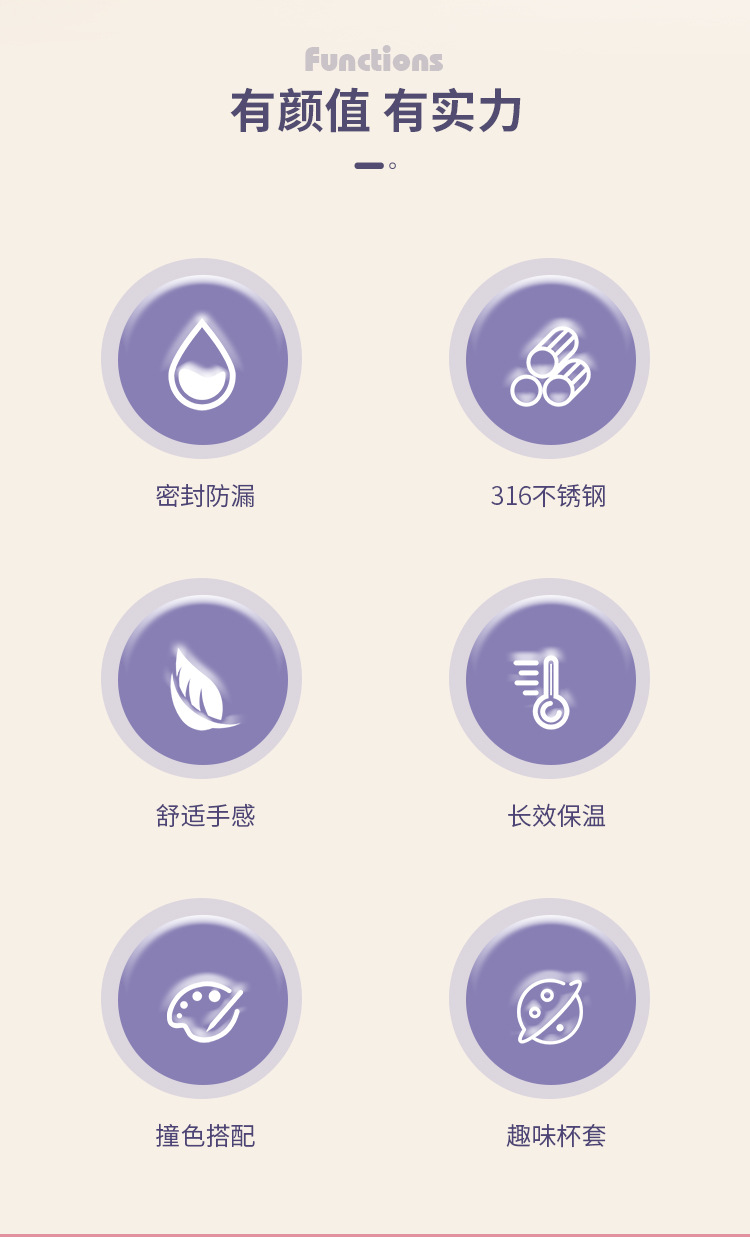 Functions
有颜值 有实力

密封防漏

316不锈钢

舒适手感

长效保温

撞色搭配

趣味杯套