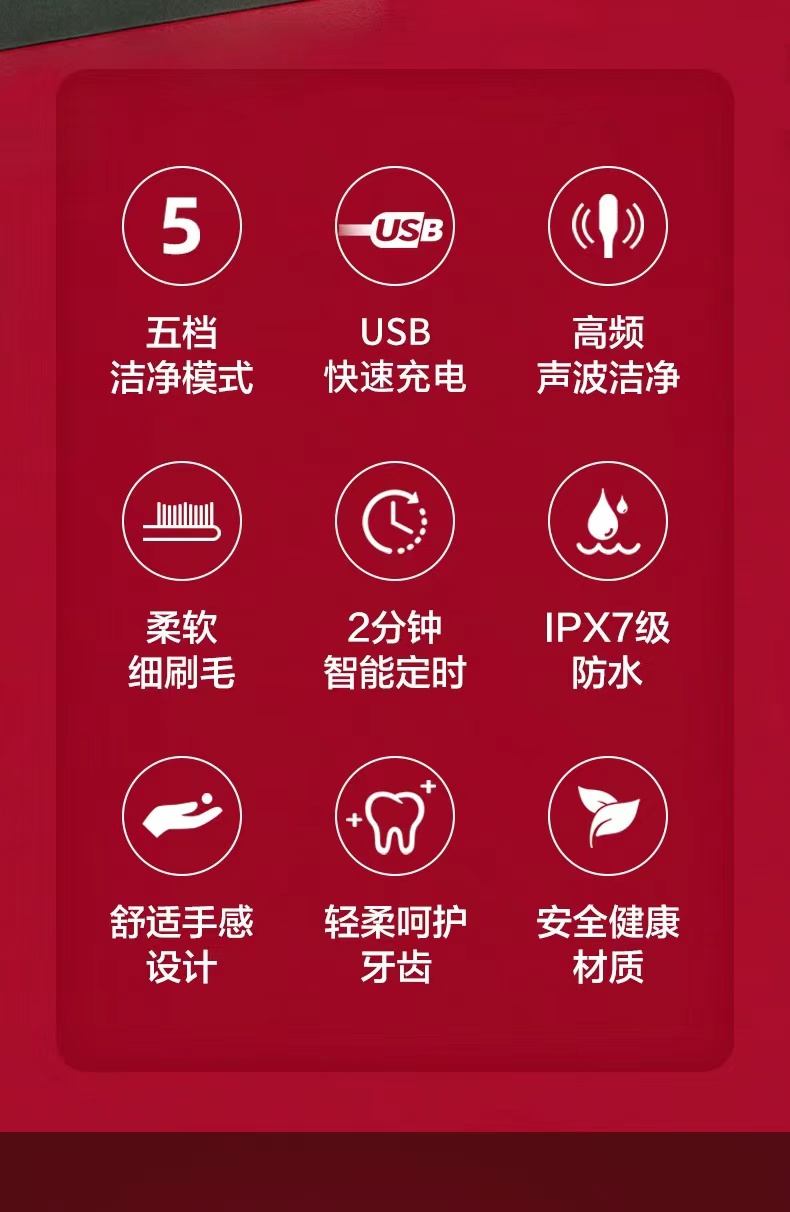 5

五档
洁净模式

USB

USB
快速充电

高频
声波洁净

柔软
细刷毛

2分钟
智能定时

IPX7级
防水

舒适手感
设计

轻柔呵护
牙齿

安全健康
材质