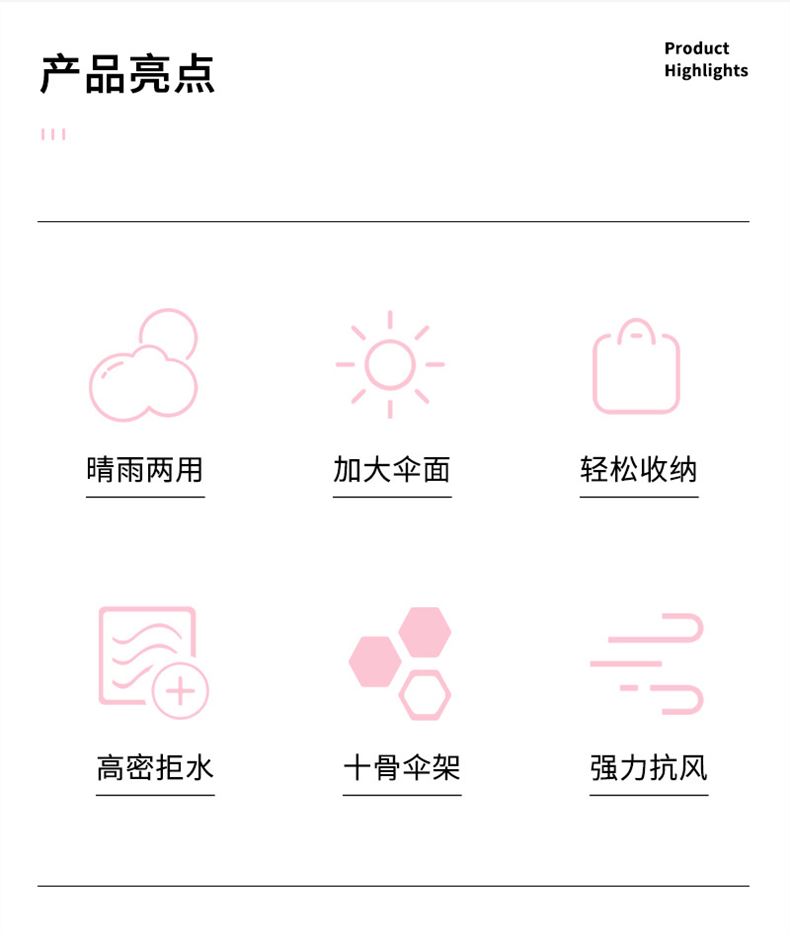 产品亮点

Product
Highlights

晴雨两用

加大伞面

轻松收纳

高密拒水

十骨伞架

强力抗风