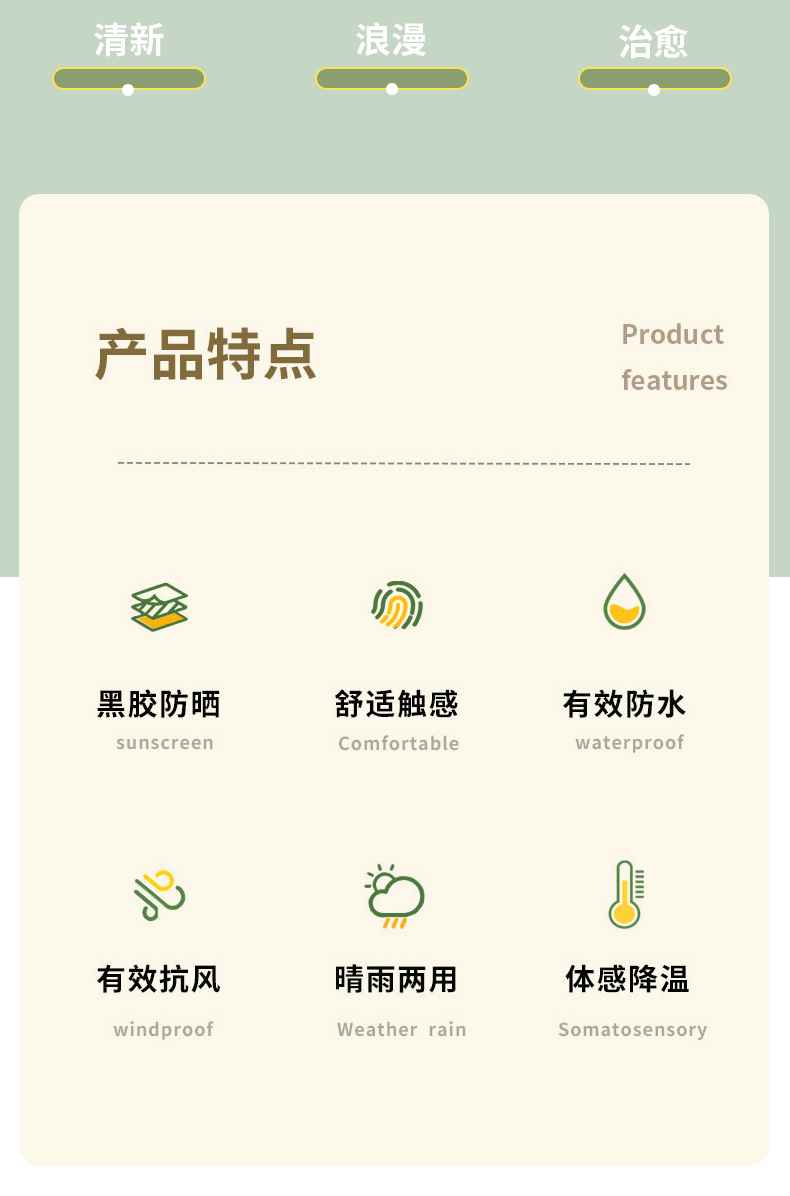 清新 浪漫 治愈

产品特点

Product features

黑胶防晒
sunscreen

舒适触感
Comfortable

有效防水
waterproof

有效抗风
windproof

晴雨两用
Weather rain

体感降温
Somatosensory