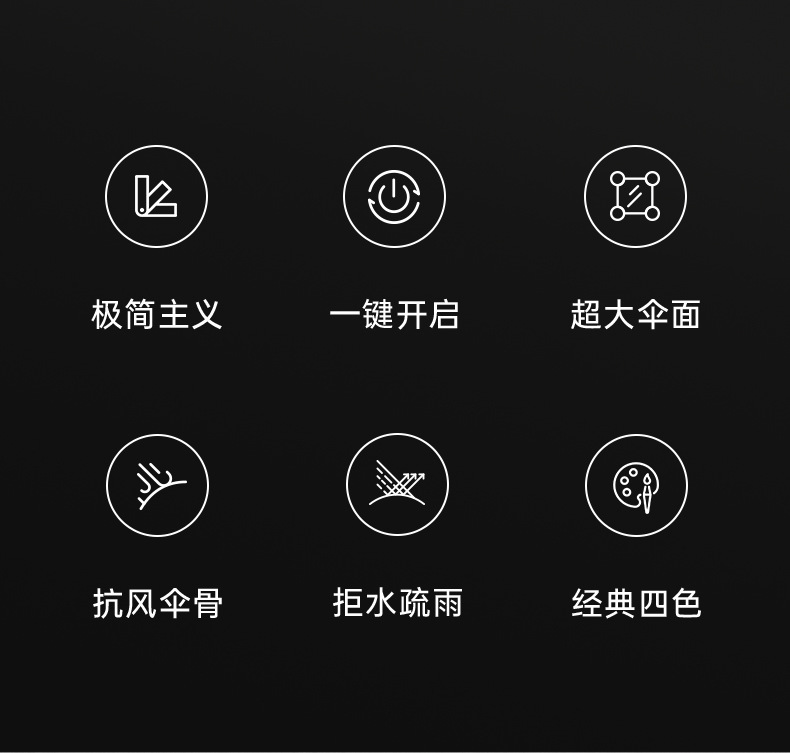 极简主义

一键开启

超大伞面

抗风伞骨

拒水疏雨

经典四色