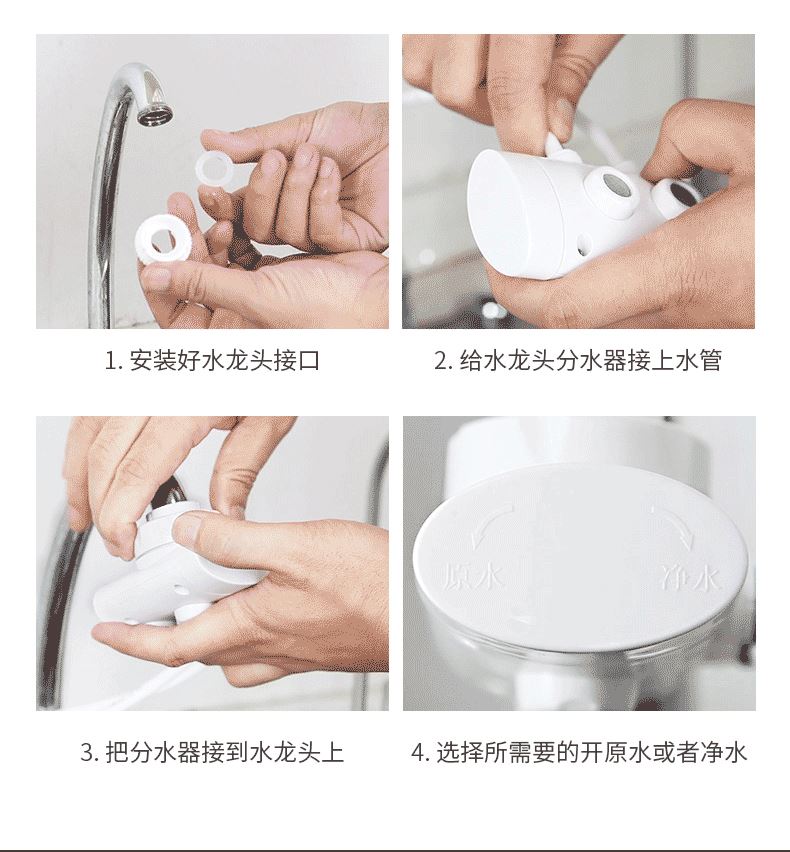 1. 安装好水龙头接口

2. 给水龙头分水器接上水管

3. 把分水器接到水龙头上

原水 净水

4. 选择所需要的开原水或者净水