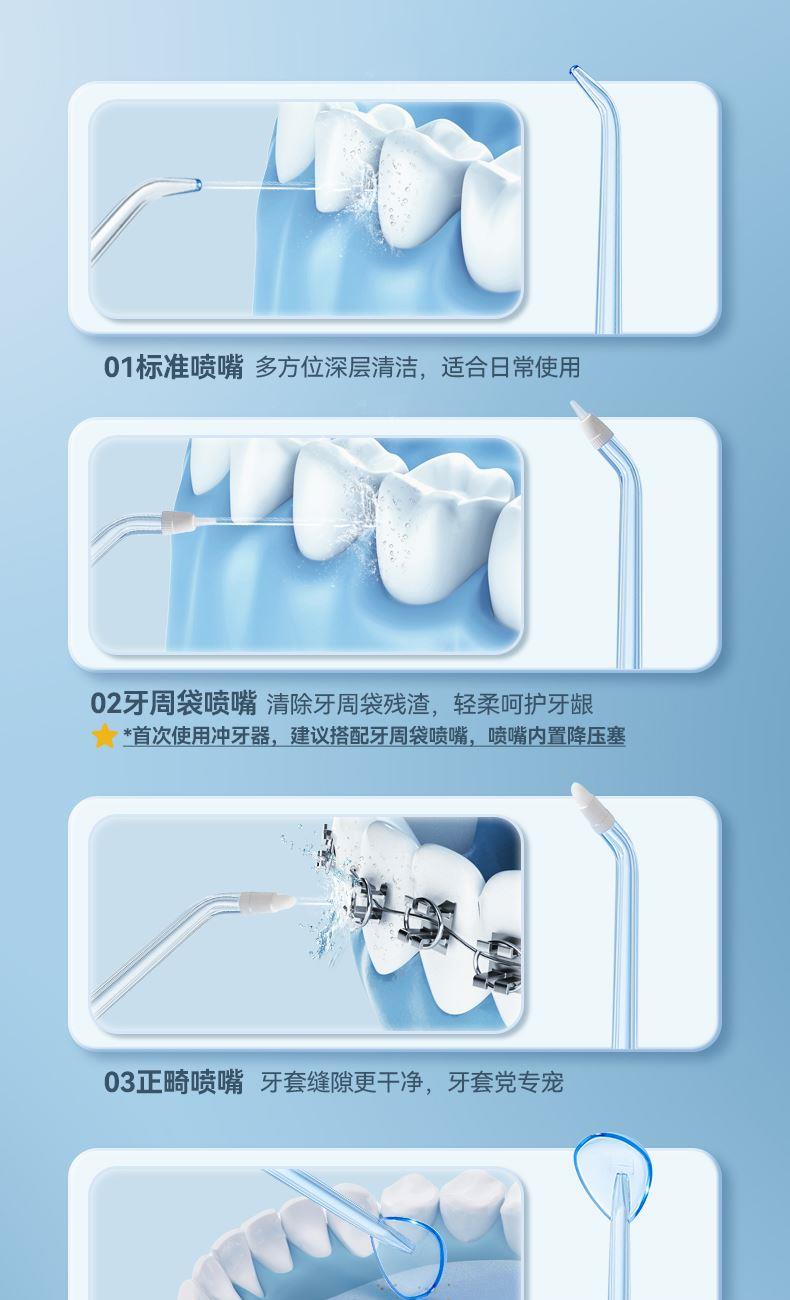 01标准喷嘴 多方位深层清洁，适合日常使用

02牙周袋喷嘴 清除牙周袋残渣，轻柔呵护牙龈

*首次使用冲牙器，建议搭配牙周袋喷嘴，喷嘴内置降压塞

03正畸喷嘴 牙套缝隙更干净，牙套党专宠