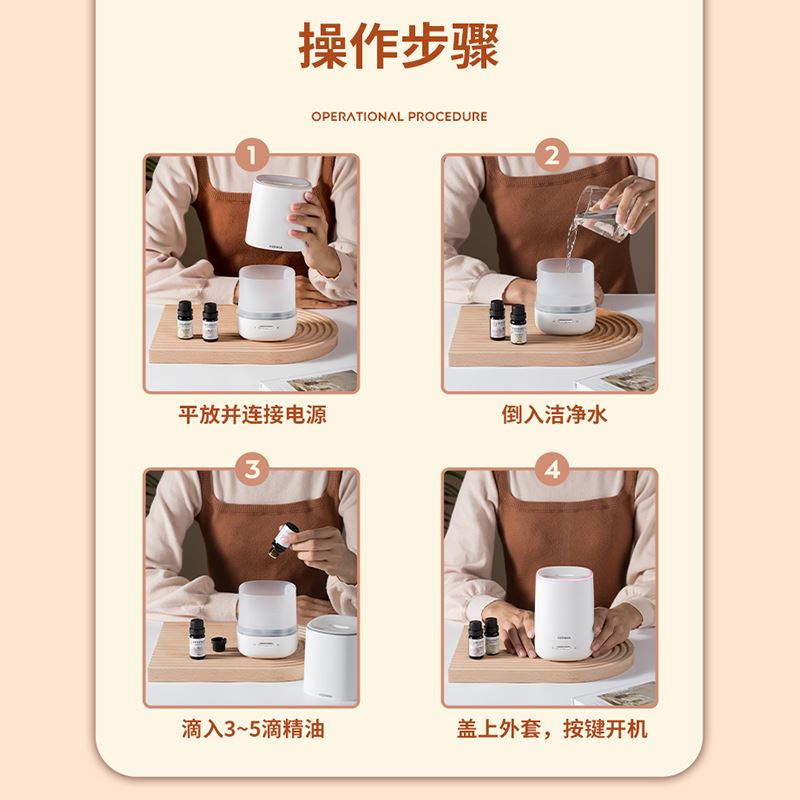 操作步骤

OPERATIONAL PROCEDURE

1

平放并连接电源

2

倒入洁净水

3

滴入3~5滴精油

4

盖上外套，按键开机