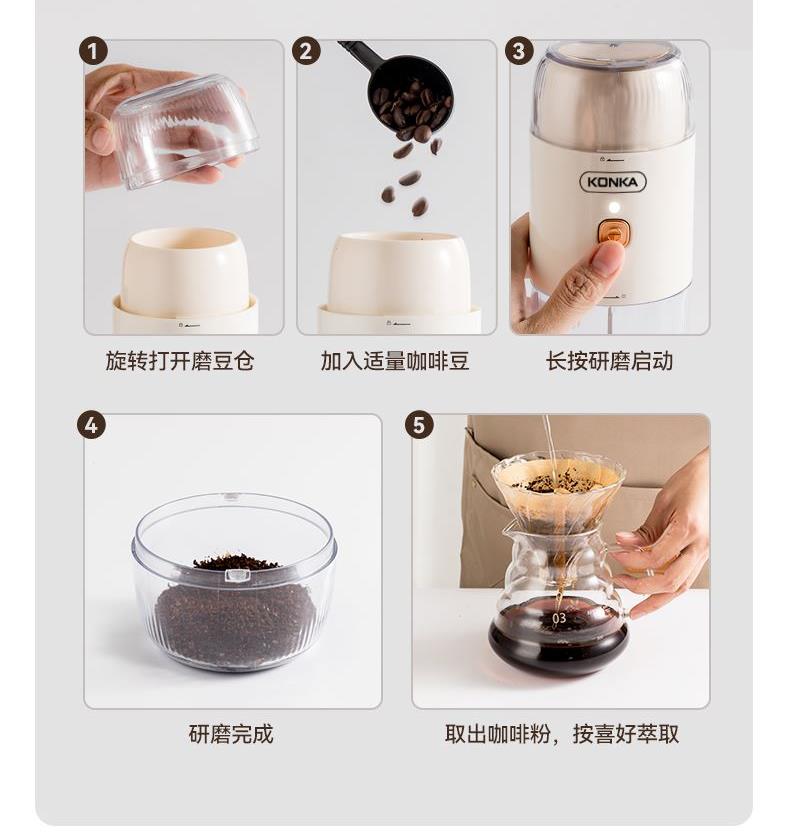 1

旋转打开磨豆仓

2

加入适量咖啡豆

3

KONKA

长按研磨启动

4

研磨完成

5

03

取出咖啡粉，按喜好萃取