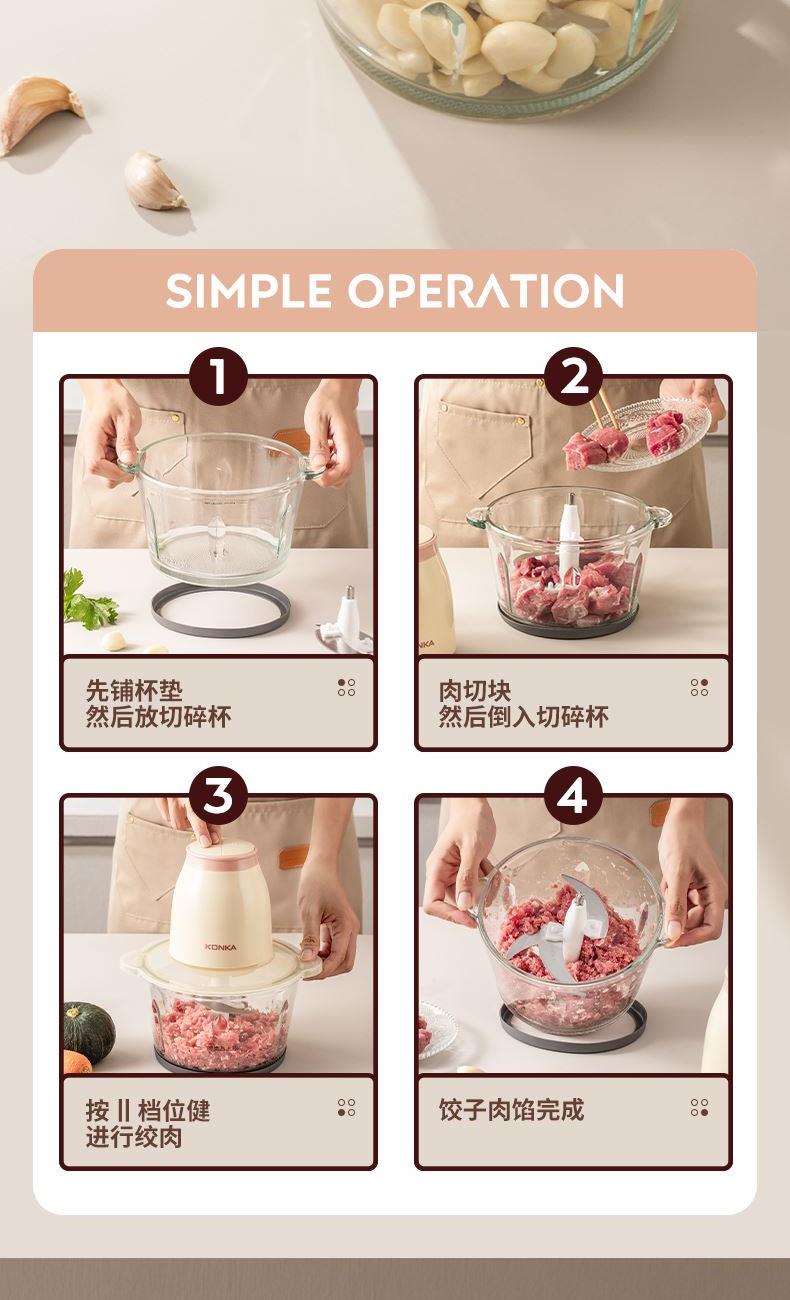 SIMPLE OPERATION

1

先铺杯垫
然后放切碎杯

2

KONKA

肉切块
然后倒入切碎杯

3

KONKA

按 II 档位健
进行绞肉

4

饺子肉馅完成