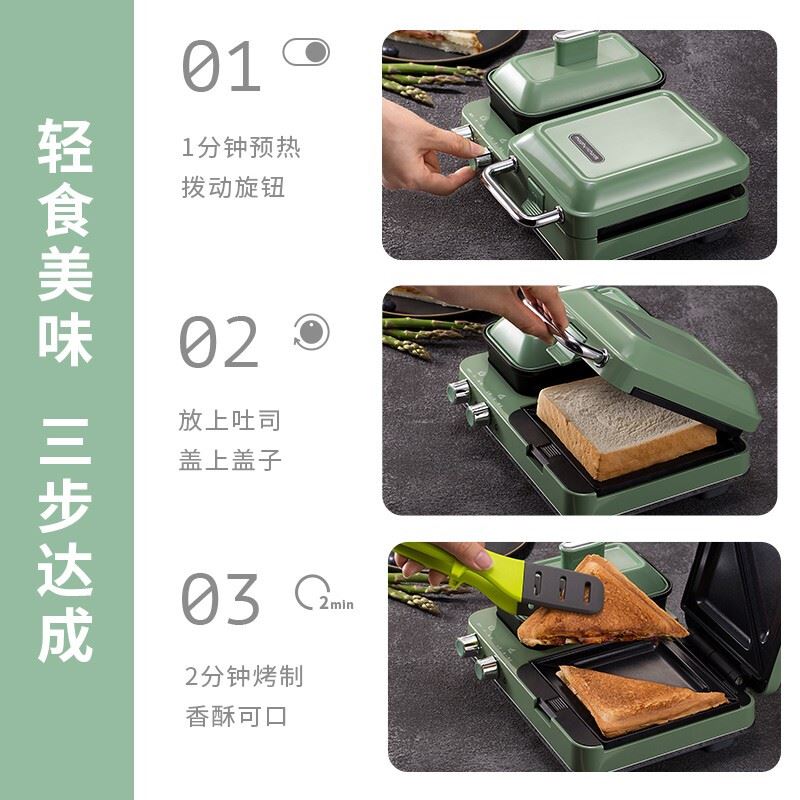 轻食美味

三步达成

01

1分钟预热
拨动旋钮

02

放上吐司
盖上盖子

03

2min

2分钟烤制
香酥可口