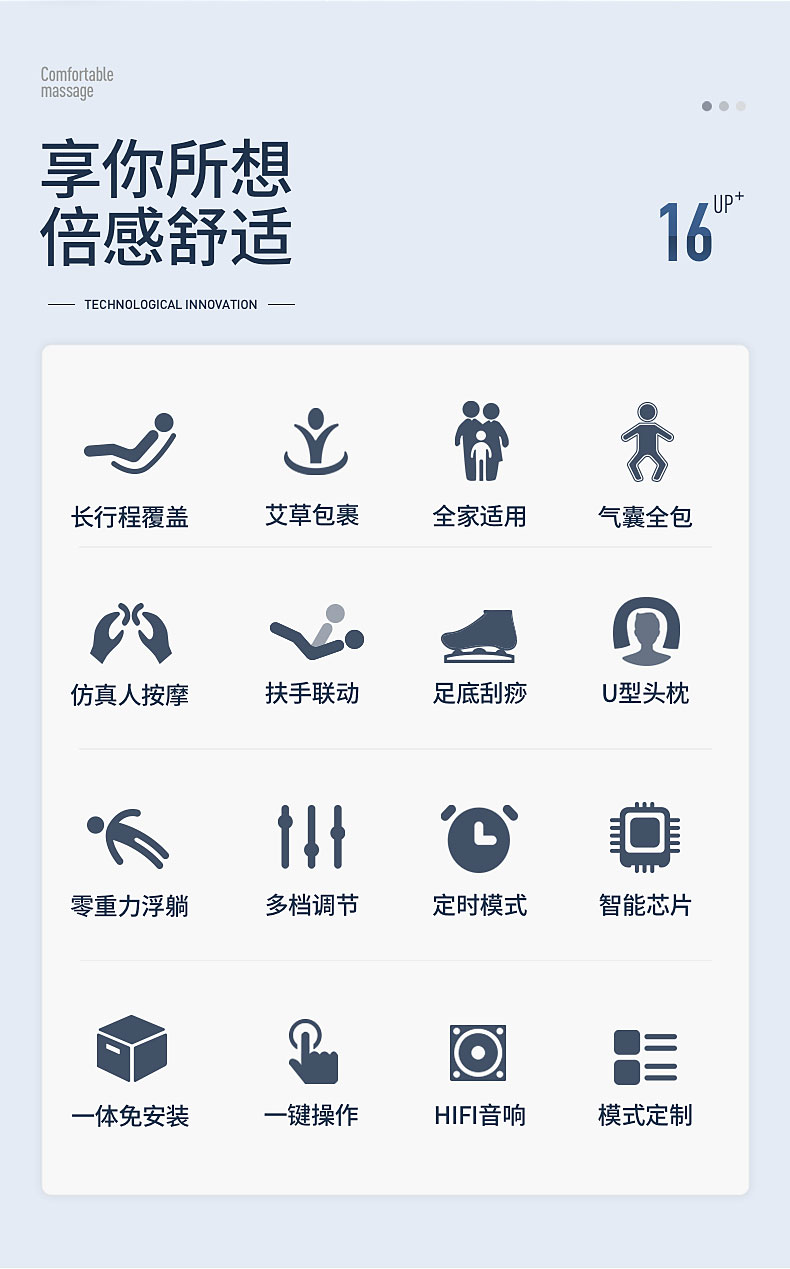 Comfortable
massage

享你所想
倍感舒适

16 UP+

TECHNOLOGICAL INNOVATION

长行程覆盖 艾草包裹 全家适用 气囊全包

仿真人按摩 扶手联动 足底刮痧 U型头枕

零重力浮躺 多档调节 定时模式 智能芯片

一体免安装 一键操作 HIFI音响 模式定制