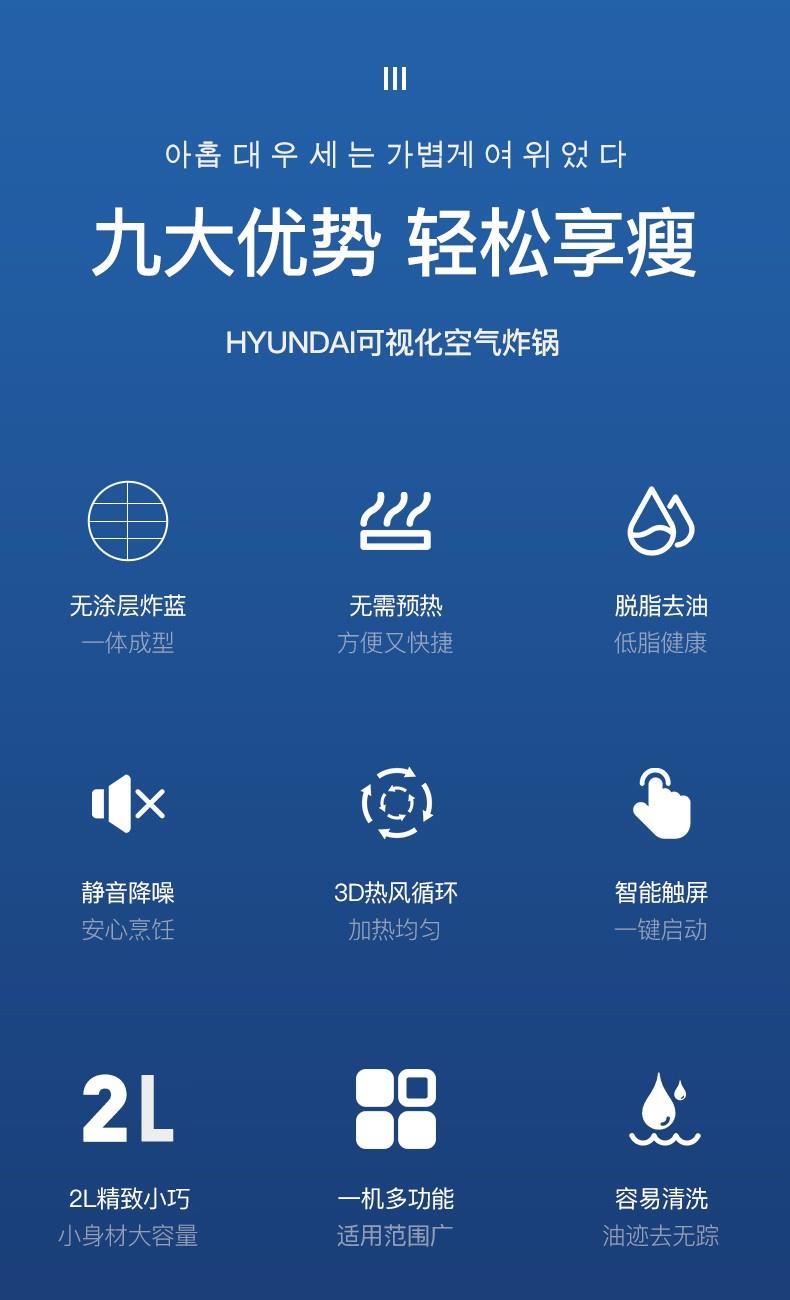 III

아홉 대 우 세 는 가볍게 여 위 었 다

九大优势 轻松享瘦

HYUNDAI可视化空气炸锅

无涂层炸蓝
一体成型

无需预热
方便又快捷

脱脂去油
低脂健康

静音降噪
安心烹饪

3D热风循环
加热均匀

智能触屏
一键启动

2L

2L精致小巧
小身材大容量

一机多功能
适用范围广

容易清洗
油迹去无踪