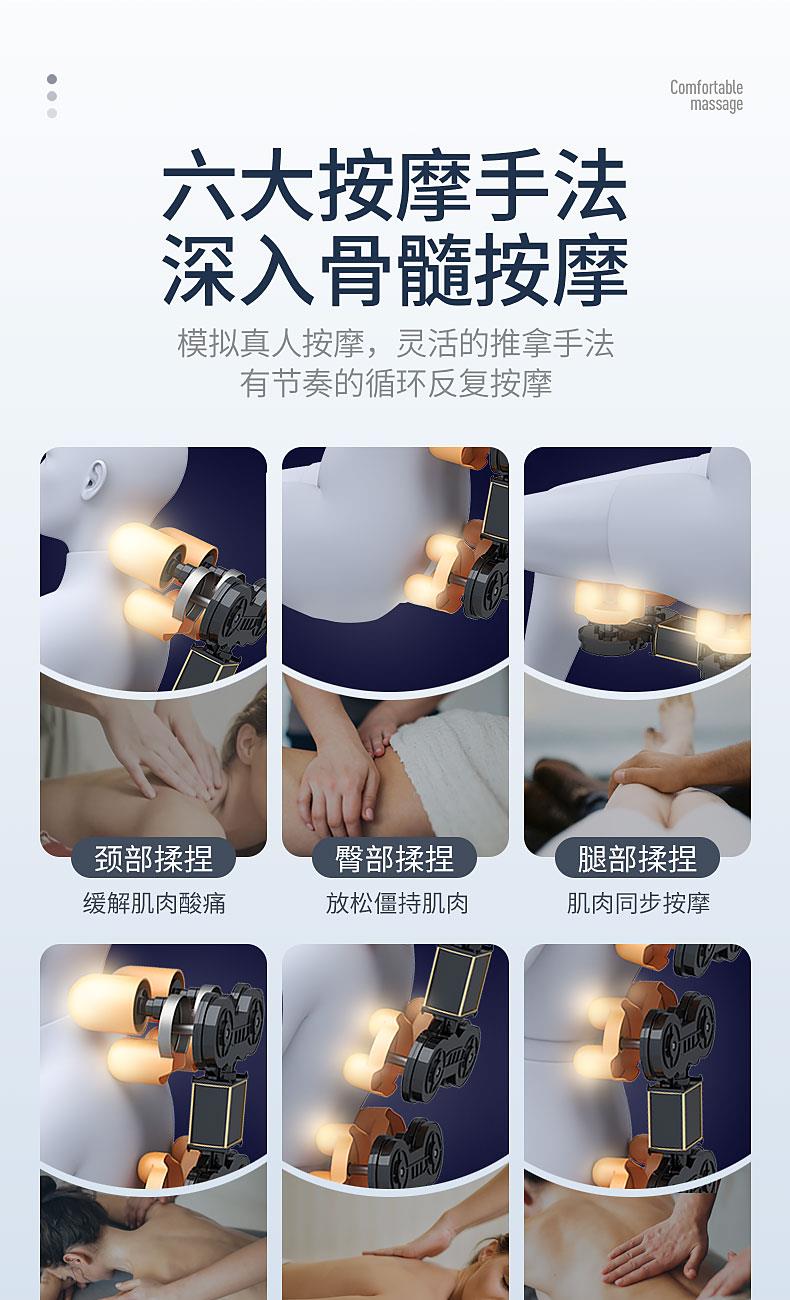 Comfortable massage

六大按摩手法
深入骨髓按摩

模拟真人按摩，灵活的推拿手法
有节奏的循环反复按摩

颈部揉捏
缓解肌肉酸痛

臀部揉捏
放松僵持肌肉

腿部揉捏
肌肉同步按摩