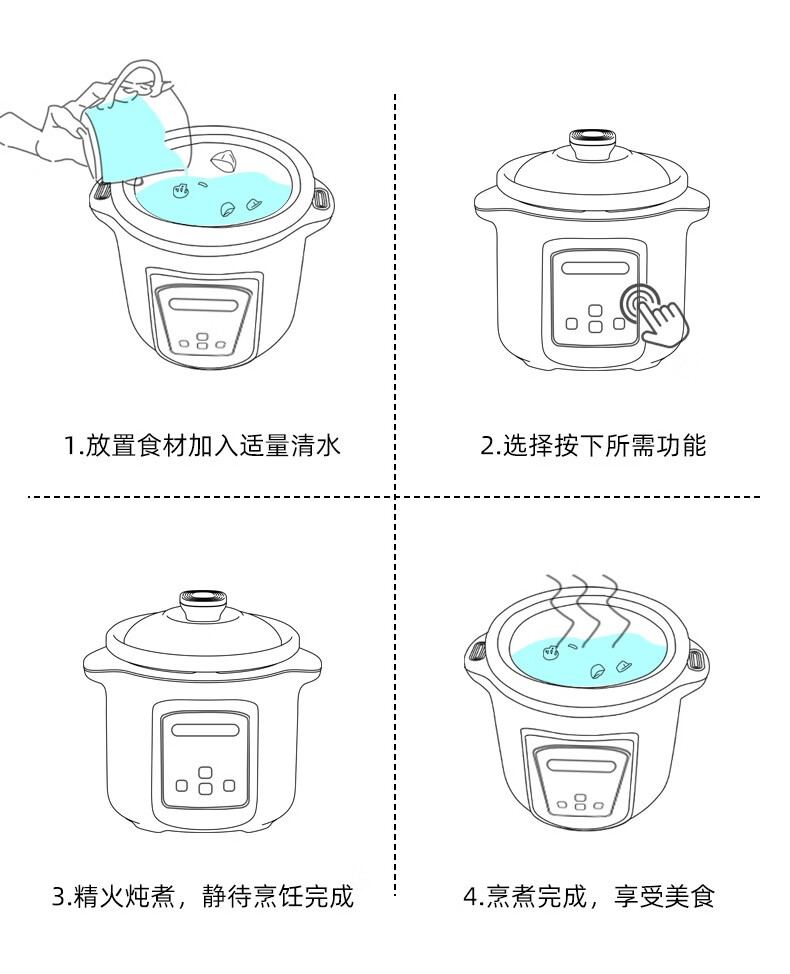 1.放置食材加入适量清水

2.选择按下所需功能

3.精火炖煮，静待烹饪完成

4.烹煮完成，享受美食