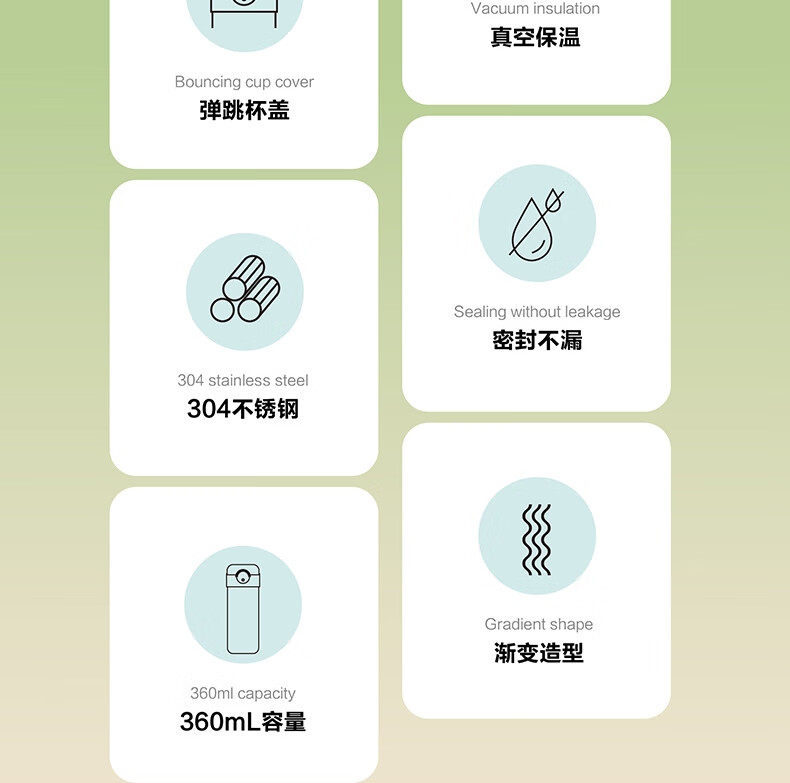 Bouncing cup cover
弹跳杯盖

304 stainless steel
304不锈钢

360ml capacity
360mL容量

Vacuum insulation
真空保温

Sealing without leakage
密封不漏

Gradient shape
渐变造型