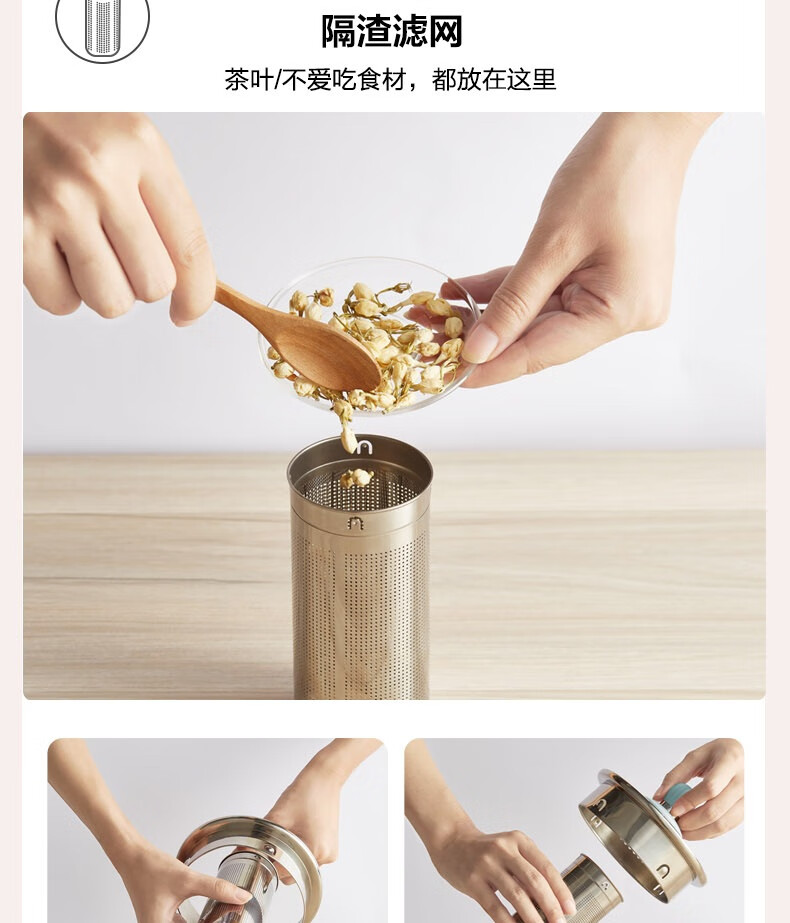 隔渣滤网

茶叶/不爱吃食材，都放在这里