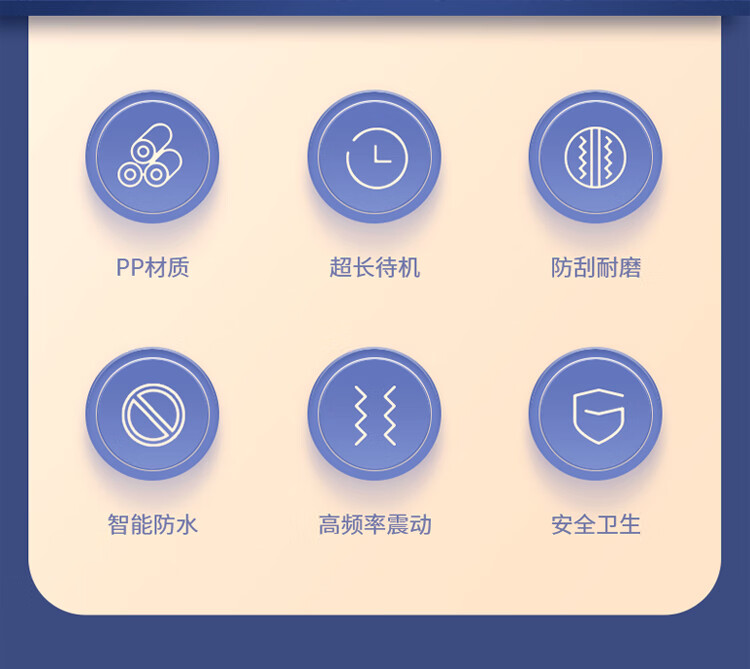 PP材质 超长待机 防刮耐磨

智能防水 高频率震动 安全卫生