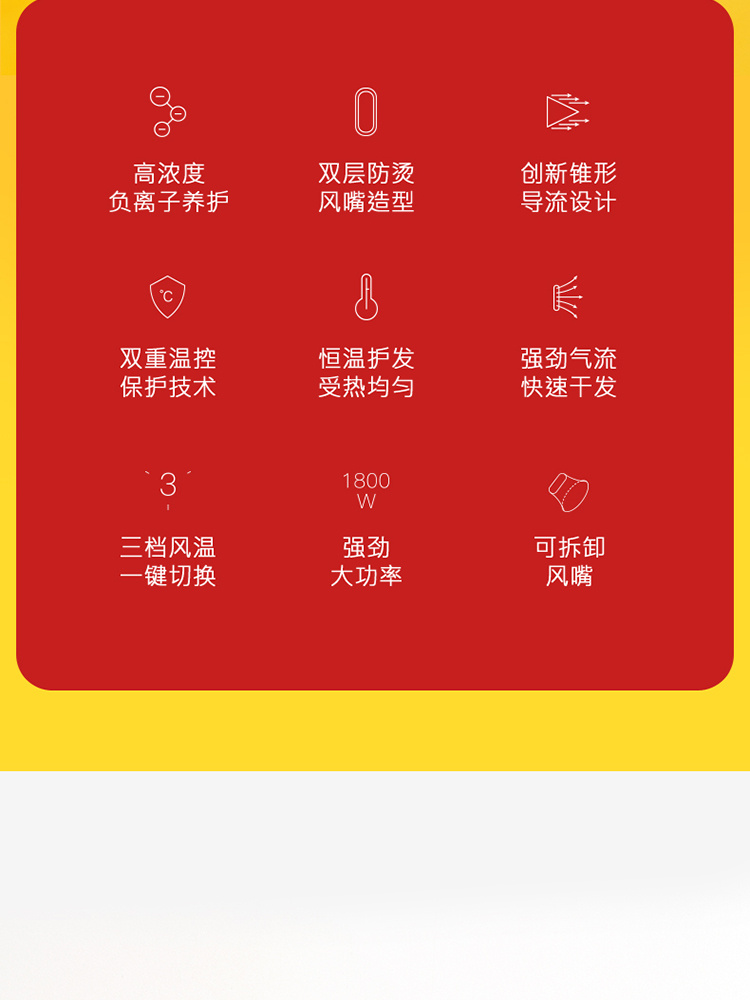 高浓度
负离子养护

双层防烫
风嘴造型

创新锥形
导流设计

°C

双重温控
保护技术

恒温护发
受热均匀

强劲气流
快速干发

3

三档风温
一键切换

1800
W

强劲
大功率

可拆卸
风嘴