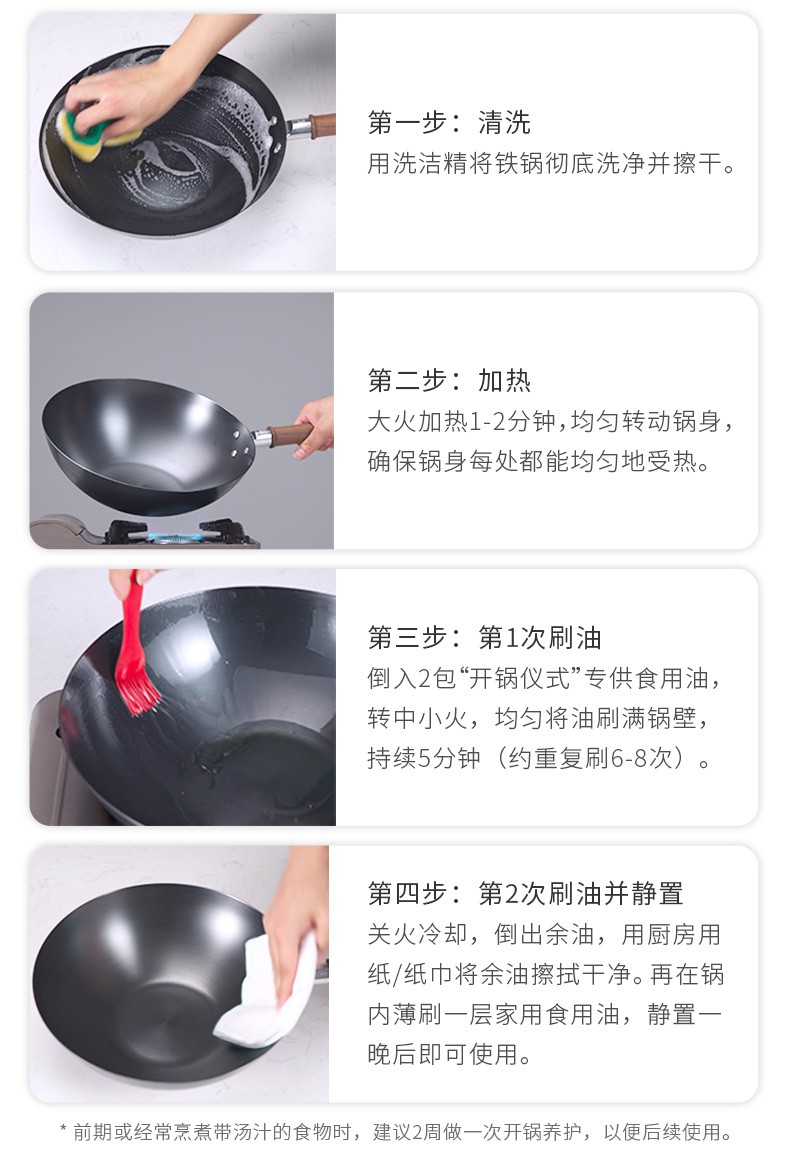 第一步：清洗
用洗洁精将铁锅彻底洗净并擦干。

第二步：加热
大火加热1-2分钟，均匀转动锅身，确保锅身每处都能均匀地受热。

第三步：第1次刷油
倒入2包“开锅仪式”专供食用油，转中小火，均匀将油刷满锅壁，持续5分钟（约重复刷6-8次）。

第四步：第2次刷油并静置
关火冷却，倒出余油，用厨房用纸/纸巾将余油擦拭干净。再在锅内薄刷一层家用食用油，静置一晚后即可使用。

* 前期或经常烹煮带汤汁的食物时，建议2周做一次开锅养护，以便后续使用。