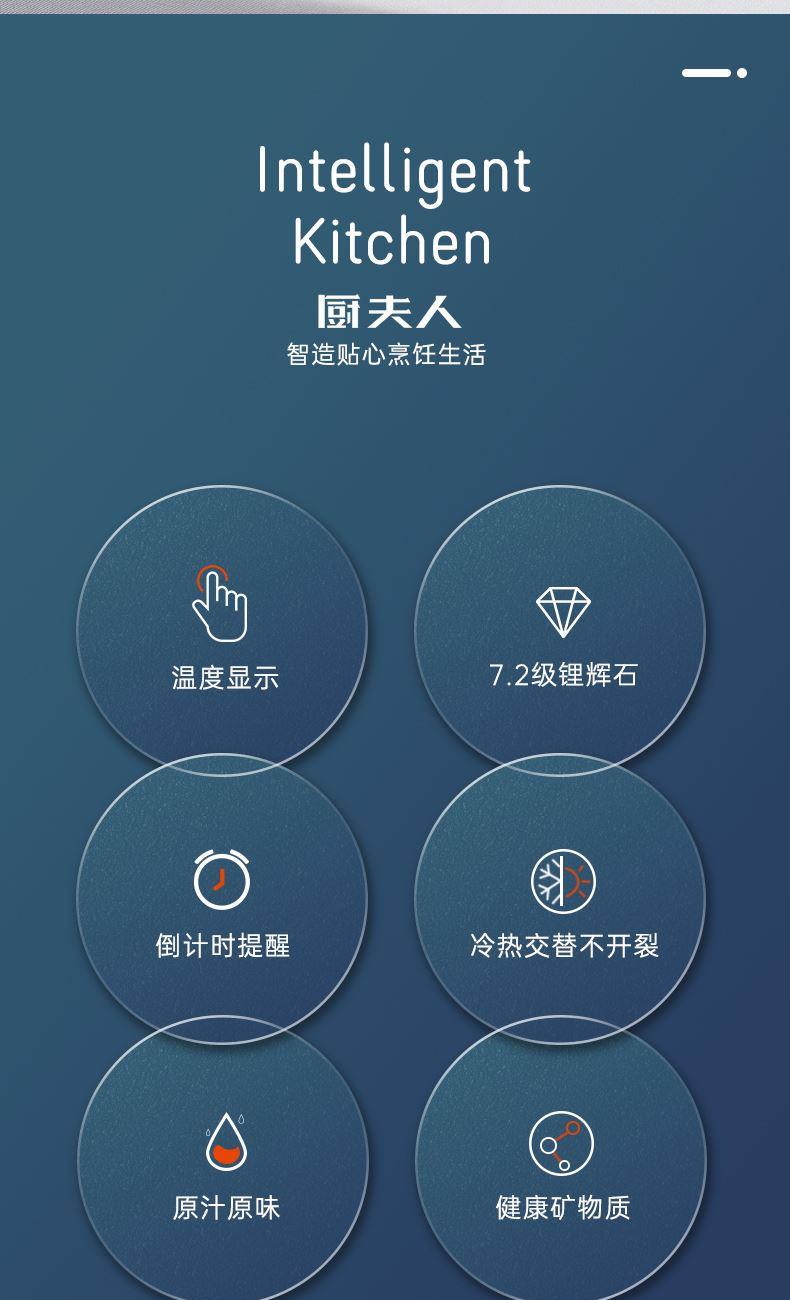 Intelligent
Kitchen

厨夫人
智造贴心烹饪生活

温度显示

7.2级锂辉石

倒计时提醒

冷热交替不开裂

原汁原味

健康矿物质