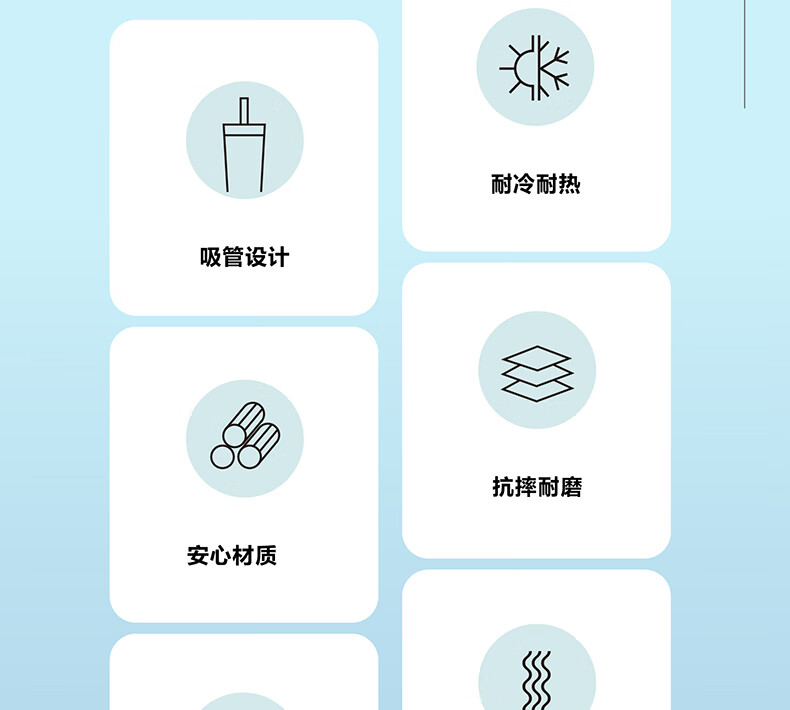 吸管设计

安心材质

耐冷耐热

抗摔耐磨