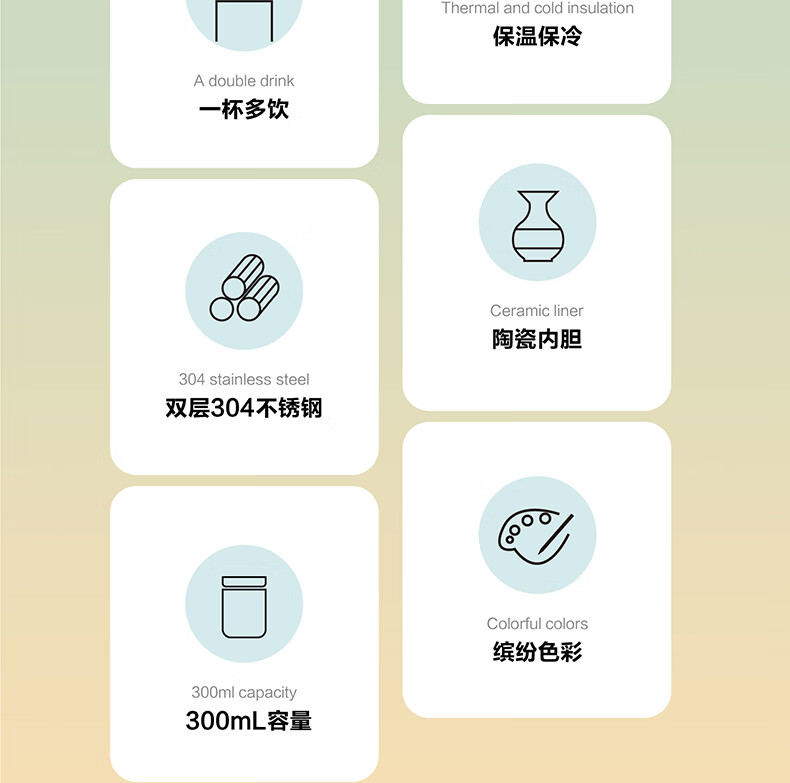 A double drink
一杯多饮

304 stainless steel
双层304不锈钢

300ml capacity
300mL容量

Thermal and cold insulation
保温保冷

Ceramic liner
陶瓷内胆

Colorful colors
缤纷色彩