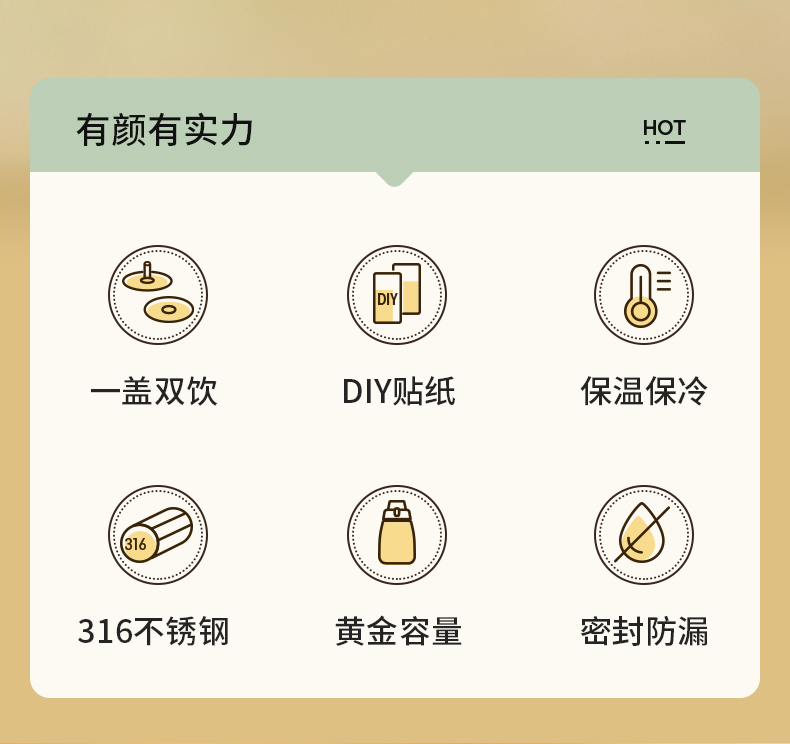 有颜有实力

HOT

DIY

一盖双饮

DIY贴纸

保温保冷

316

316不锈钢

黄金容量

密封防漏