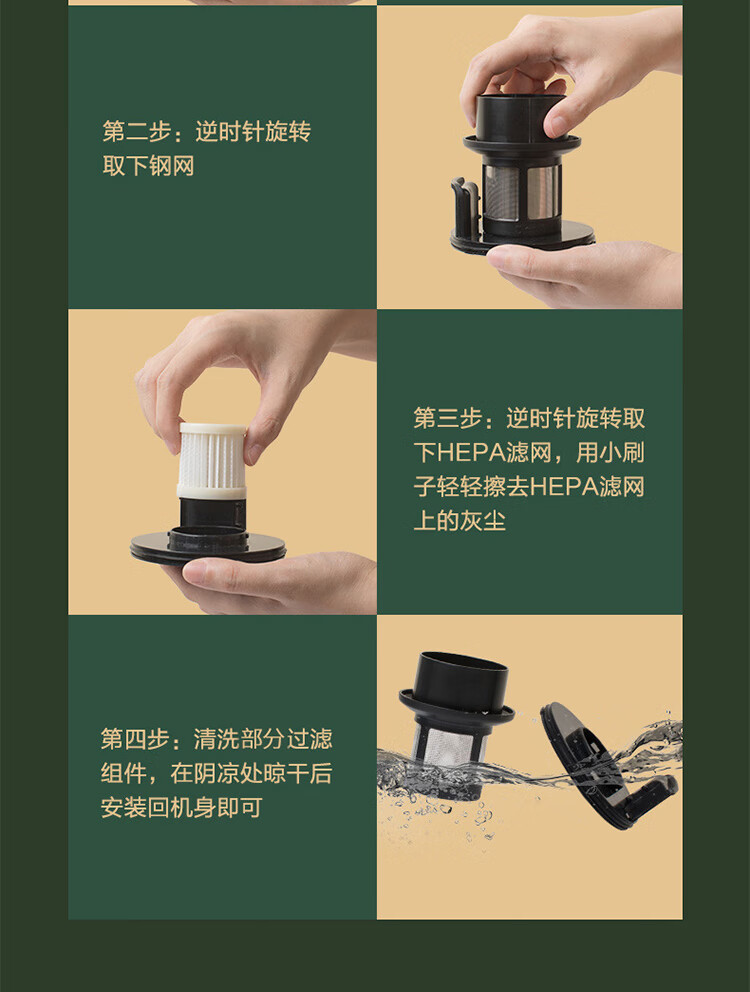 第二步：逆时针旋转取下钢网

第三步：逆时针旋转取下HEPA滤网，用小刷子轻轻擦去HEPA滤网上的灰尘

第四步：清洗部分过滤组件，在阴凉处晾干后安装回机身即可