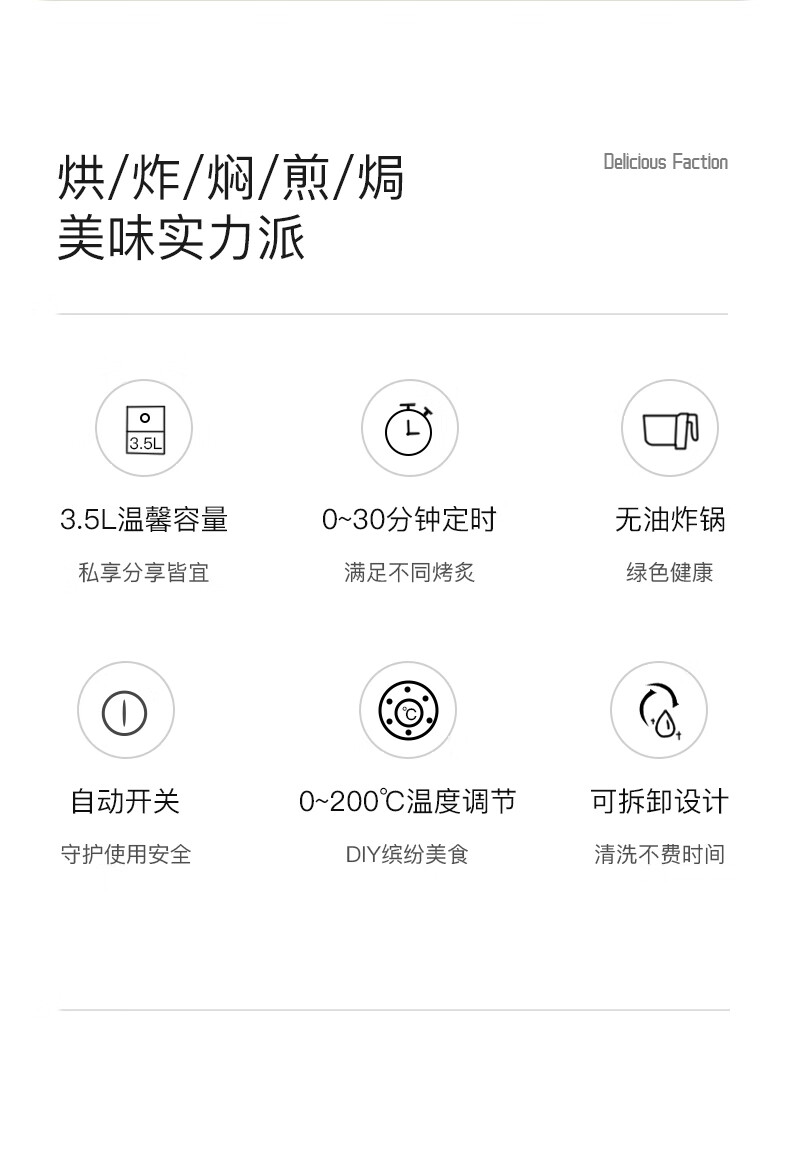 烘/炸/焖/煎/焗
美味实力派

Delicious Faction

3.5L

3.5L温馨容量

私享分享皆宜

0~30分钟定时

满足不同烤炙

无油炸锅

绿色健康

自动开关

守护使用安全

℃

0~200℃温度调节

DIY缤纷美食

可拆卸设计

清洗不费时间