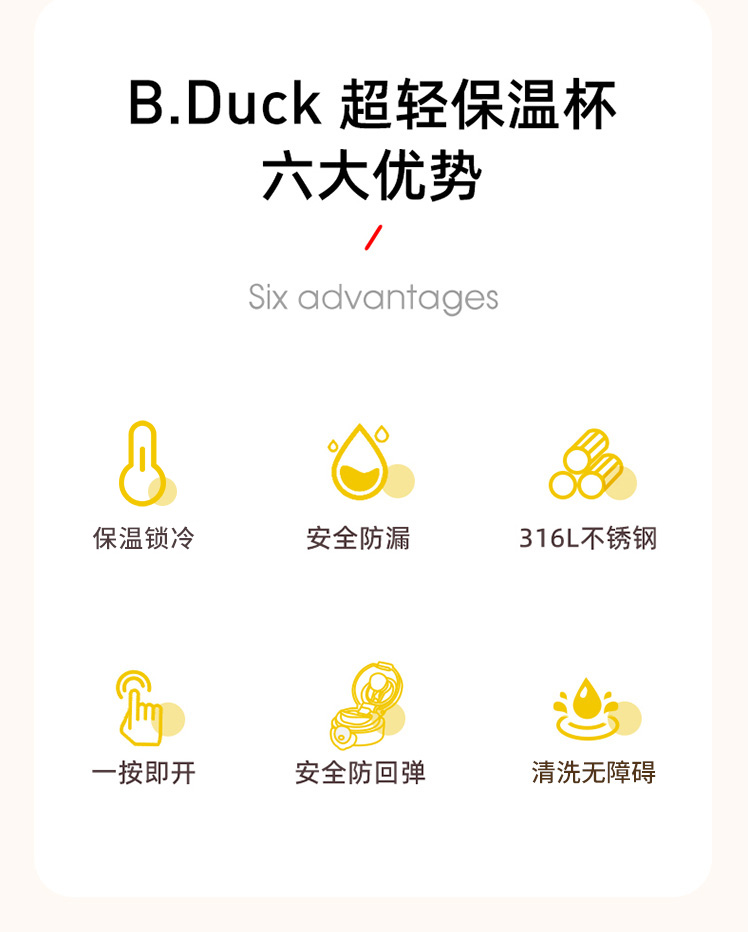 B.Duck 超轻保温杯
六大优势

Six advantages

保温锁冷

安全防漏

316L不锈钢

一按即开

安全防回弹

清洗无障碍