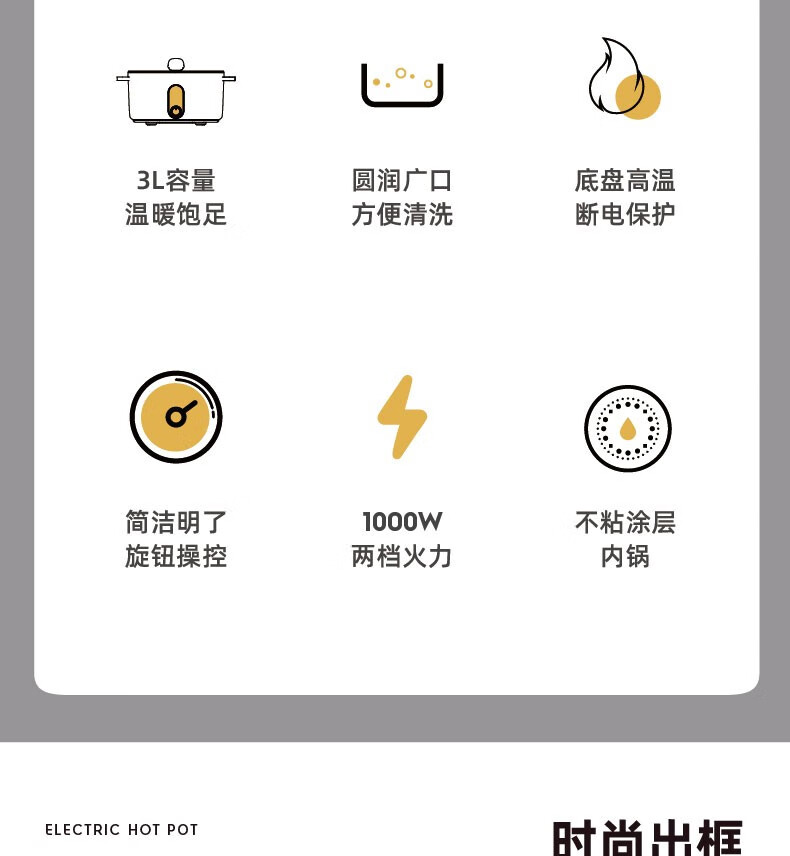 3L容量
温暖饱足

圆润广口
方便清洗

底盘高温
断电保护

简洁明了
旋钮操控

1000W
两档火力

不粘涂层
内锅

ELECTRIC HOT POT

时尚出框