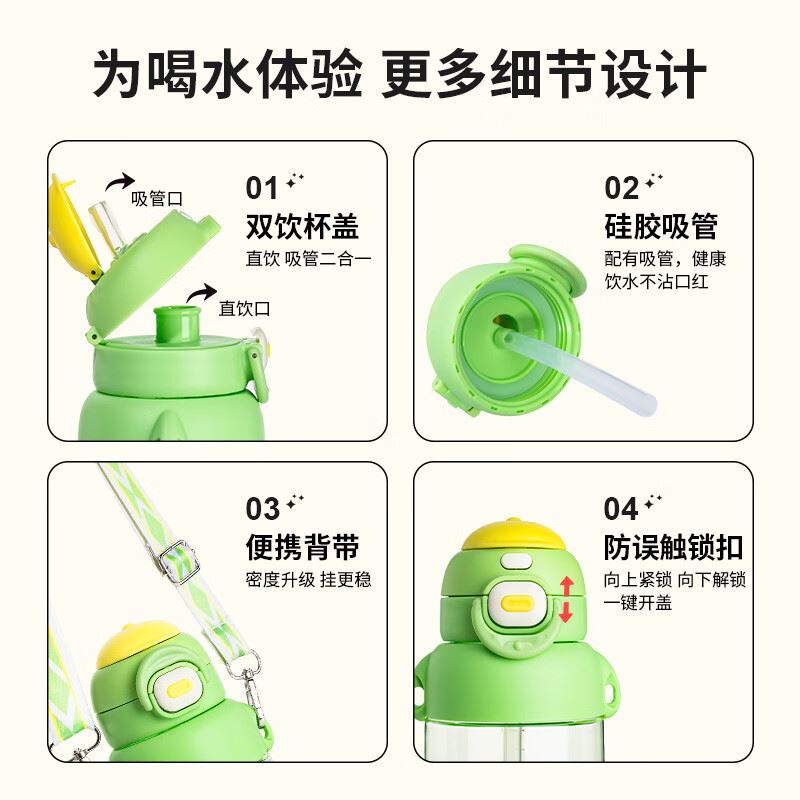 为喝水体验 更多细节设计

吸管口

直饮口

01

双饮杯盖

直饮 吸管二合一

02

硅胶吸管

配有吸管，健康饮水不沾口红

03

便携背带

密度升级 挂更稳

04

防误触锁扣

向上紧锁 向下解锁 一键开盖