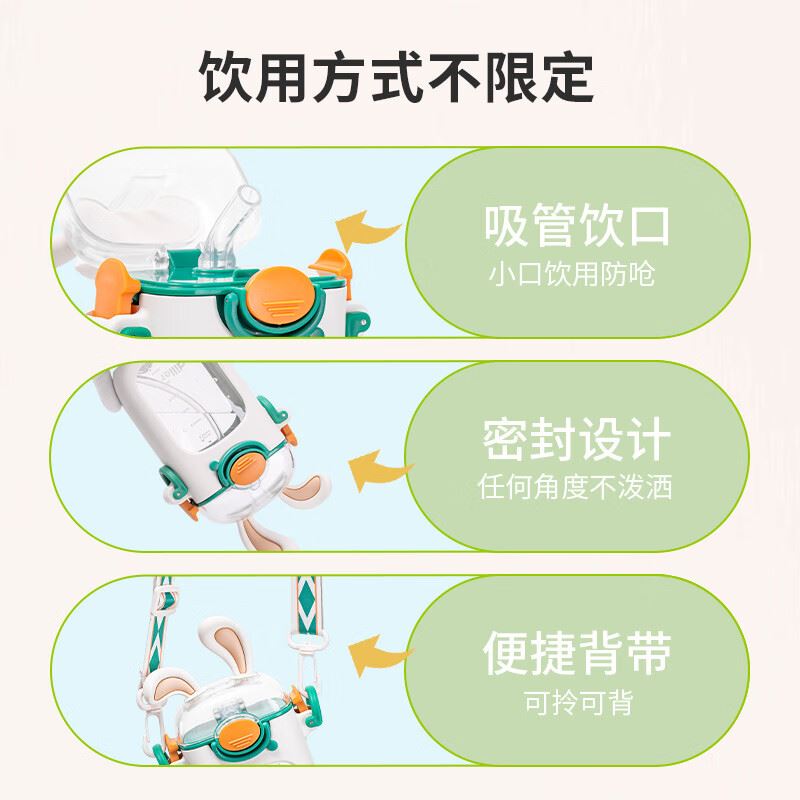 饮用方式不限定

吸管饮口
小口饮用防呛

密封设计
任何角度不泼洒

便捷背带
可拎可背